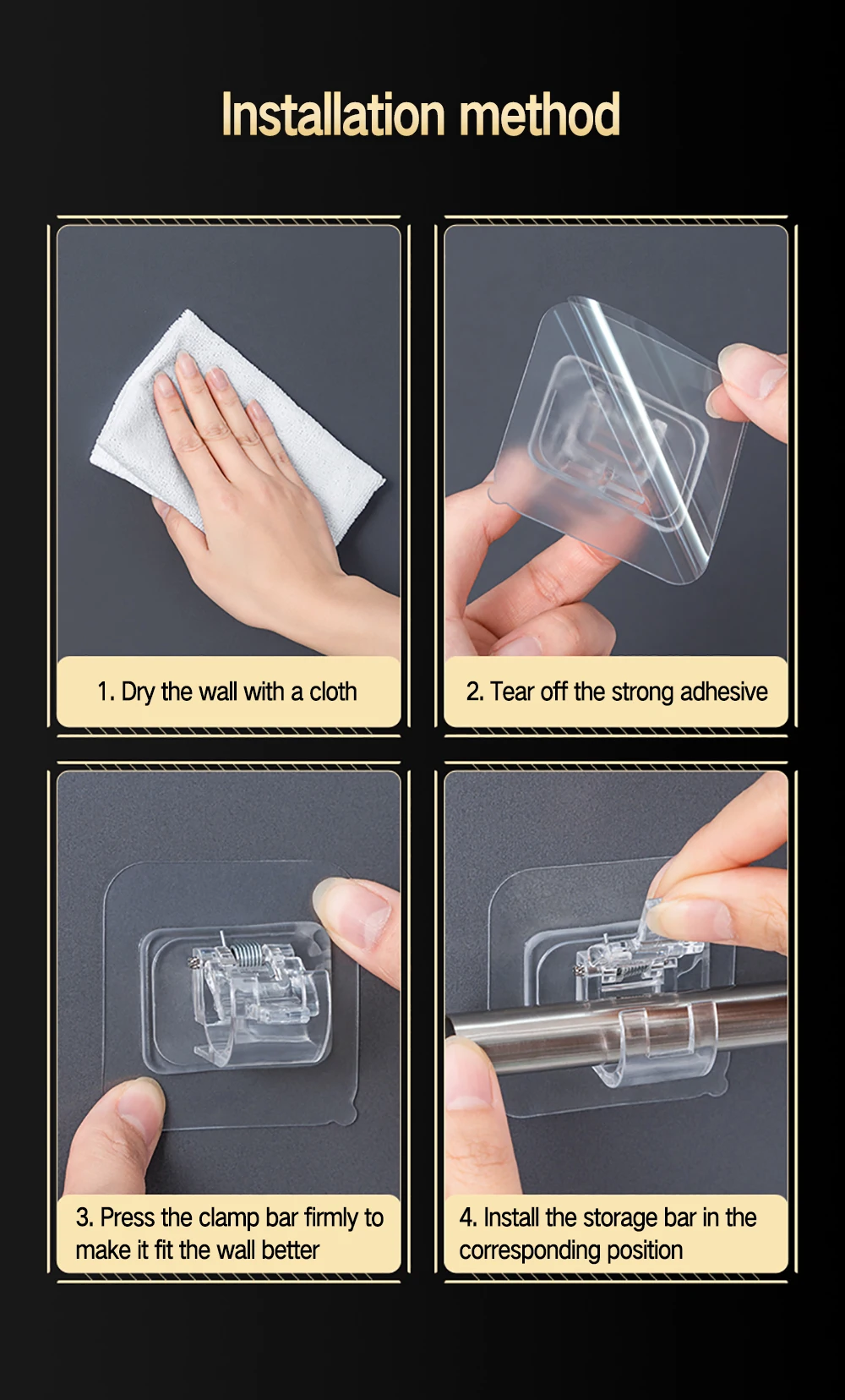 Installation method

1. Dry the wall with a cloth

2. Tear off the strong adhesive

3. Press the clamp bar firmly to make it fit the wall better

4. Install the storage bar in the corresponding position