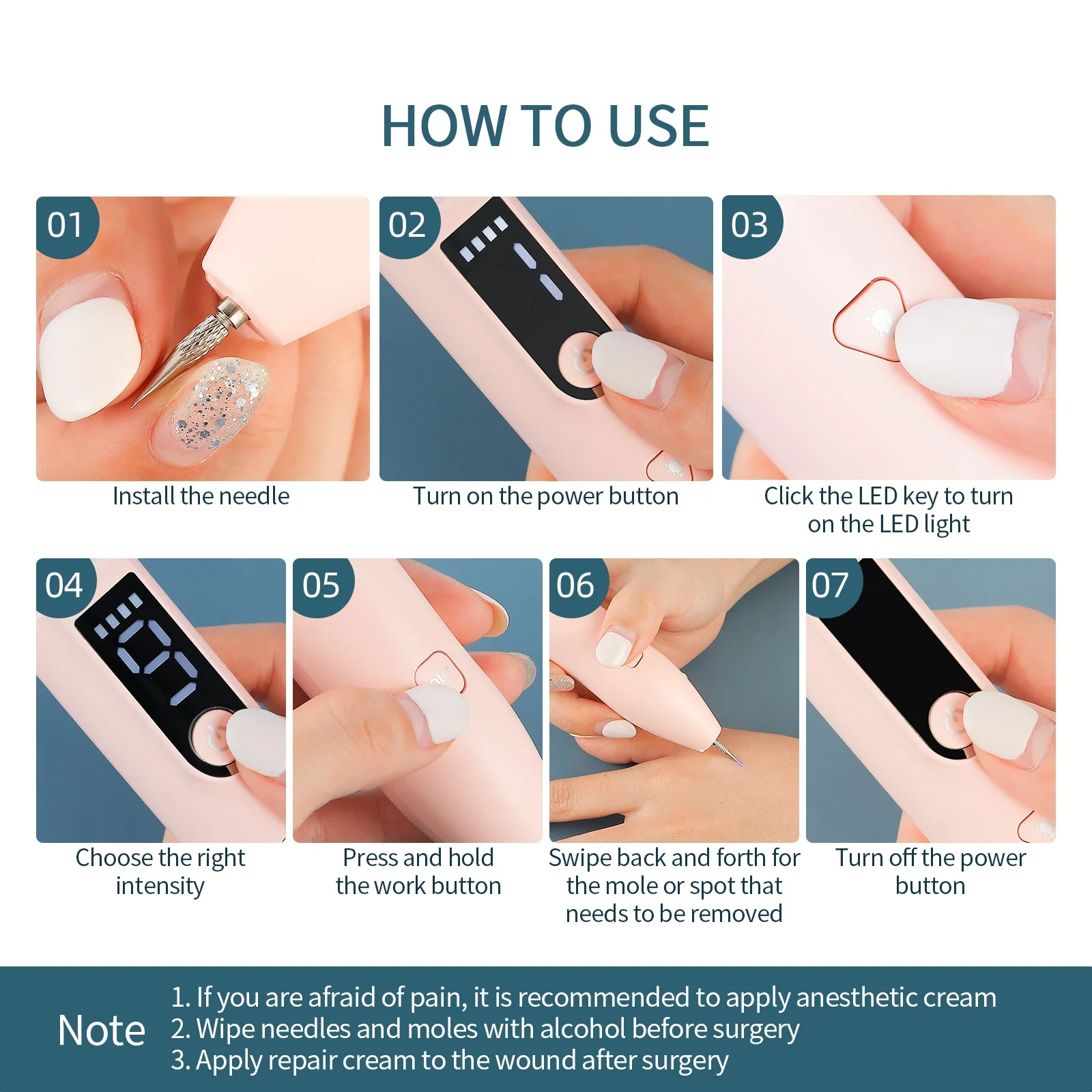 HOW TO USE

01
Install the needle

02
Turn on the power button

03
Click the LED key to turn on the LED light

04
Choose the right intensity

05
Press and hold the work button

06
Swipe back and forth for the mole or spot that needs to be removed

07
Turn off the power button

Note
1. If you are afraid of pain, it is recommended to apply anesthetic cream
2. Wipe needles and moles with alcohol before surgery
3. Apply repair cream to the wound after surgery