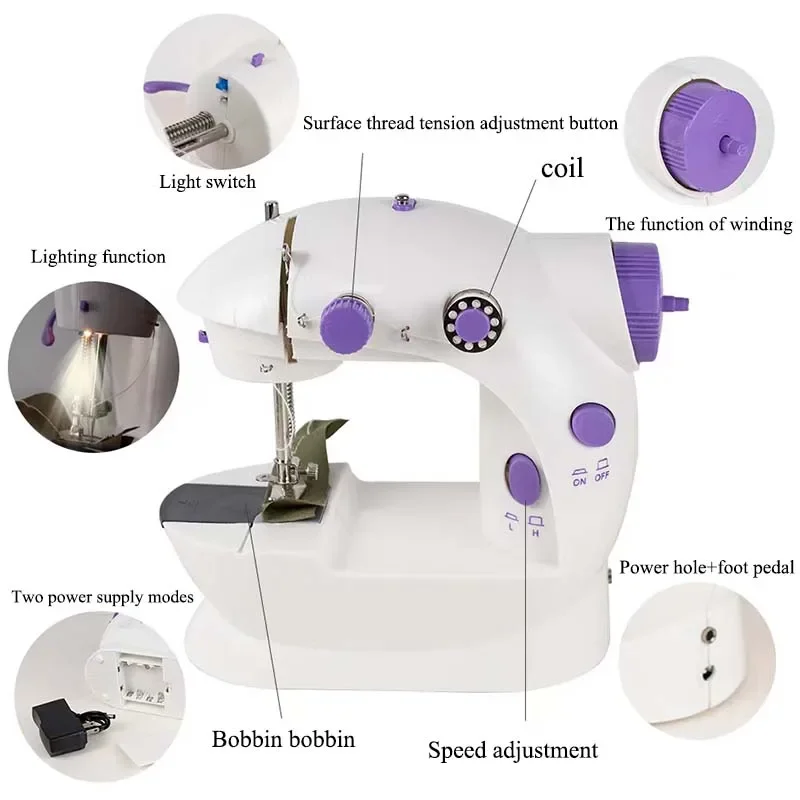 Surface thread tension adjustment button

Light switch

coil

The function of winding

Lighting function

ON OFF

L H

Power hole+foot pedal

Two power supply modes

Bobbin bobbin

Speed adjustment