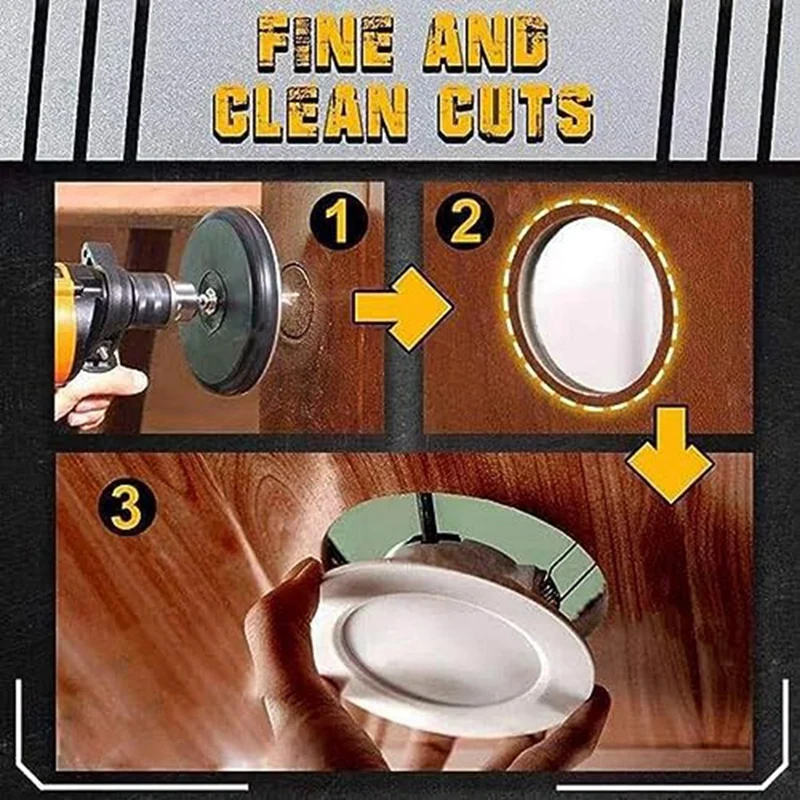 FINE AND CLEAN CUTS

1

2

3