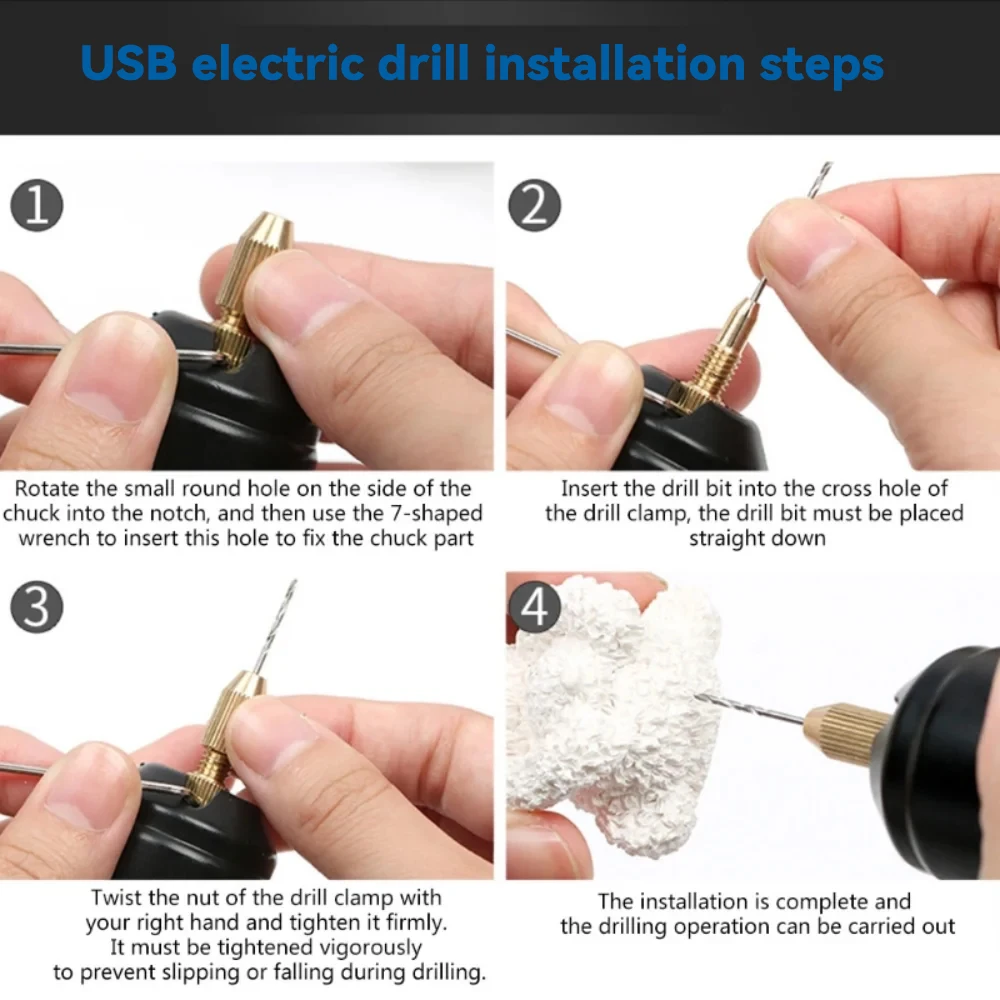 USB electric drill installation steps

1

Rotate the small round hole on the side of the chuck into the notch, and then use the 7-shaped wrench to insert this hole to fix the chuck part

2

Insert the drill bit into the cross hole of the drill clamp, the drill bit must be placed straight down

3

Twist the nut of the drill clamp with your right hand and tighten it firmly. It must be tightened vigorously to prevent slipping or falling during drilling.

4

The installation is complete and the drilling operation can be carried out