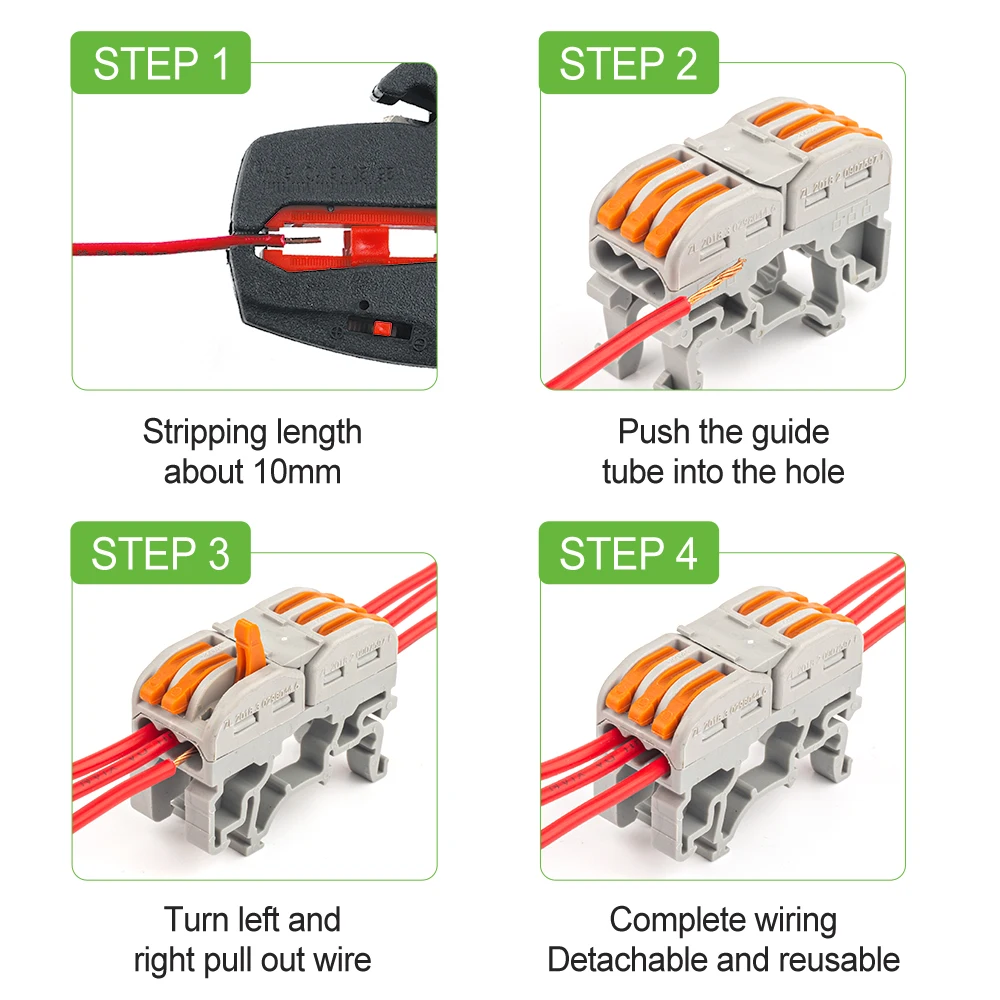 STEP 1

Stripping length about 10mm

STEP 2

Push the guide tube into the hole

STEP 3

Turn left and right pull out wire

STEP 4

Complete wiring Detachable and reusable