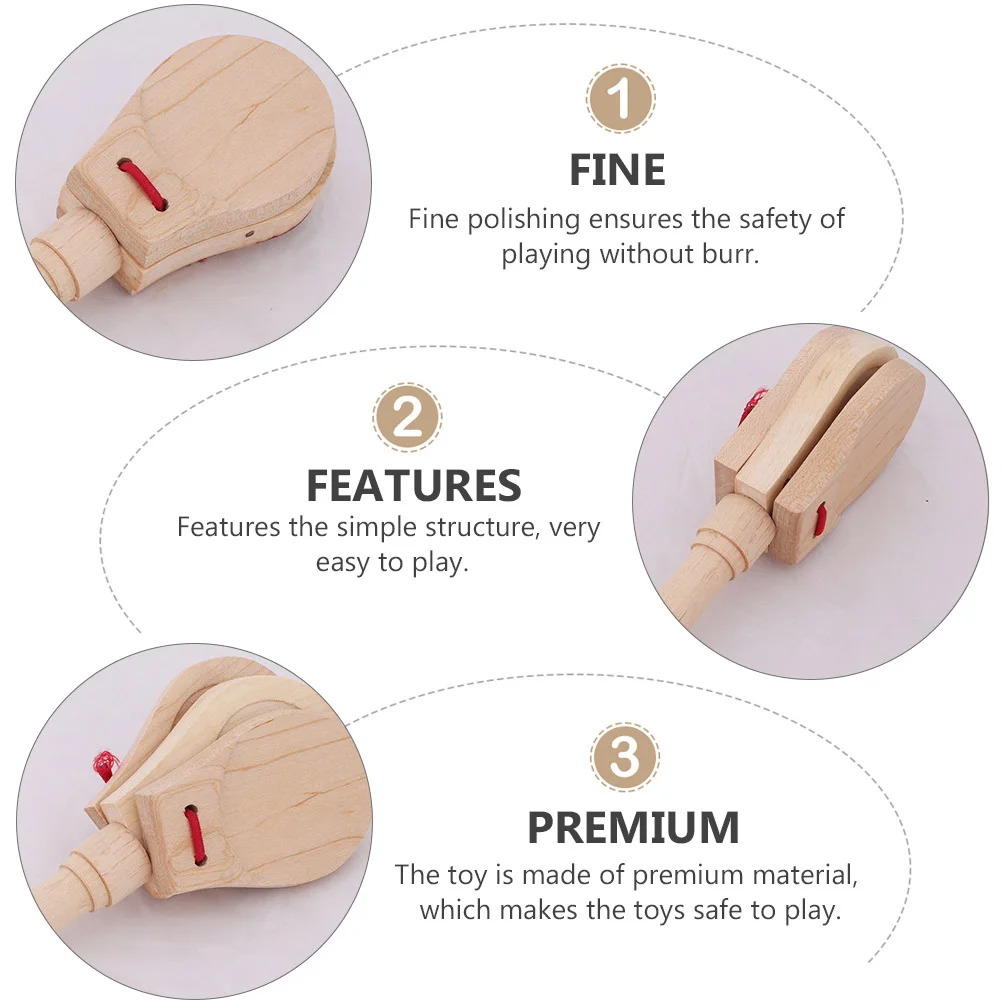 1

FINE

Fine polishing ensures the safety of playing without burr.

2

FEATURES

Features the simple structure, very easy to play.

3

PREMIUM

The toy is made of premium material, which makes the toys safe to play.