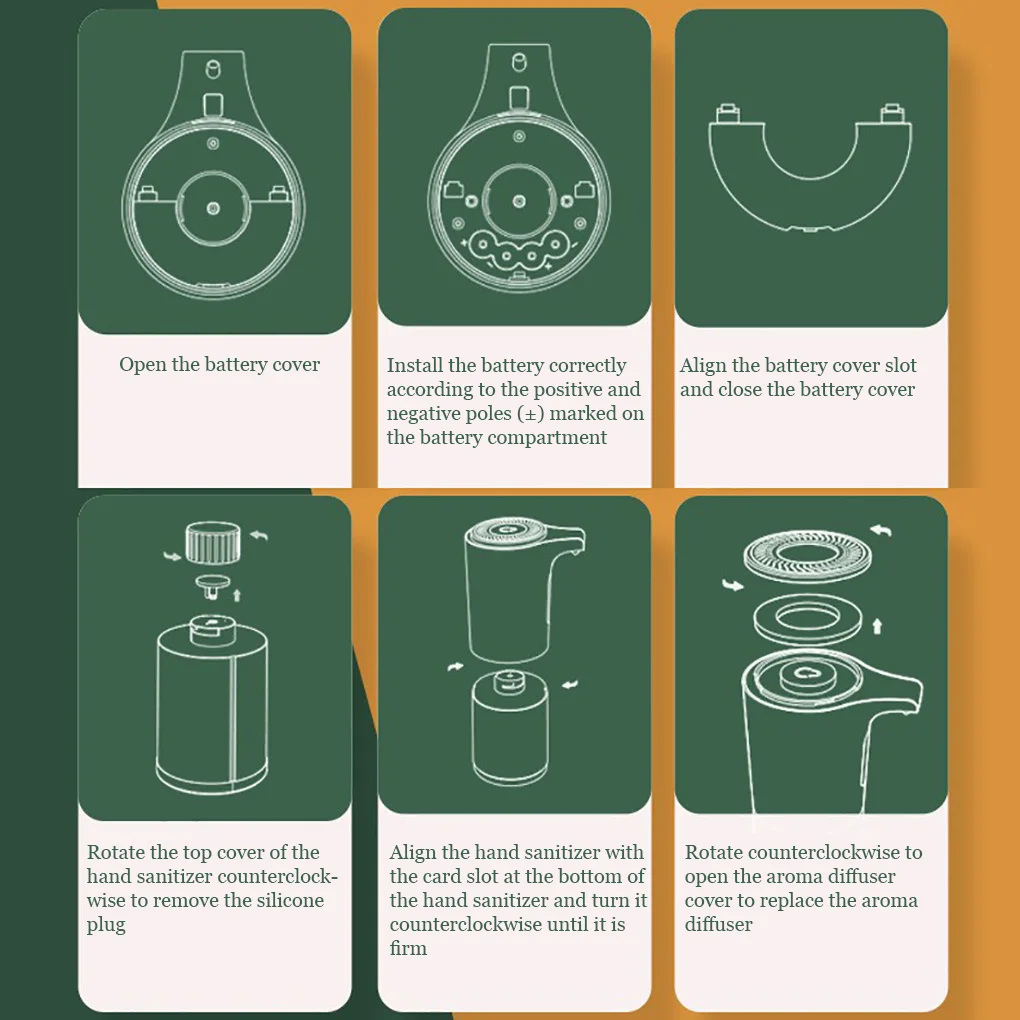 Open the battery cover

Install the battery correctly according to the positive and negative poles (±) marked on the battery compartment

Align the battery cover slot and close the battery cover

Rotate the top cover of the hand sanitizer counterclockwise to remove the silicone plug

Align the hand sanitizer with the card slot at the bottom of the hand sanitizer and turn it counterclockwise until it is firm

Rotate counterclockwise to open the aroma diffuser cover to replace the aroma diffuser