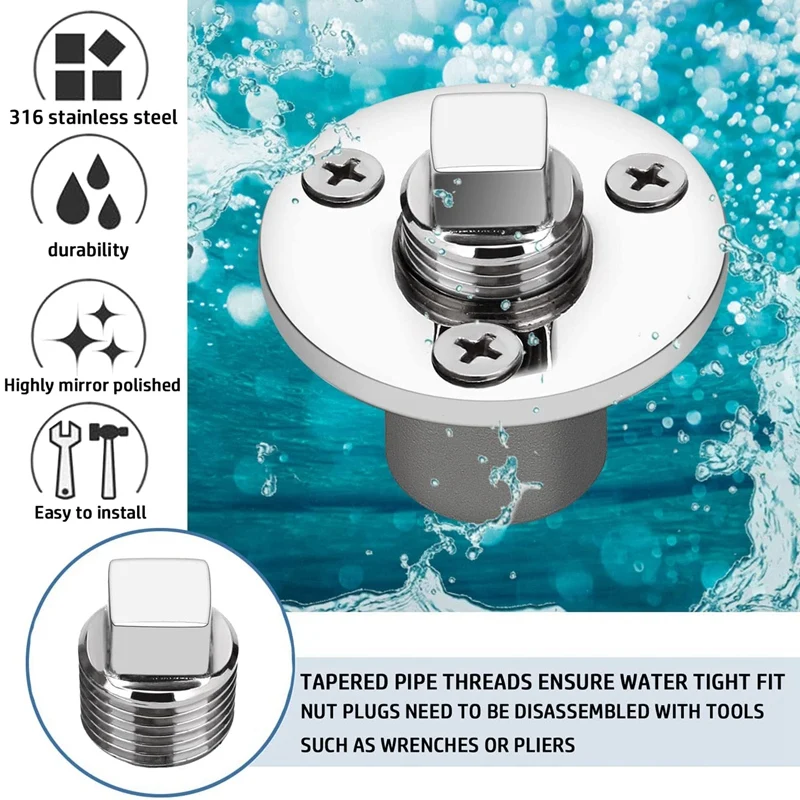 316 stainless steel

durability

Highly mirror polished

Easy to install

TAPERED PIPE THREADS ENSURE WATER TIGHT FIT
NUT PLUGS NEED TO BE DISASSEMBLED WITH TOOLS
SUCH AS WRENCHES OR PLIERS