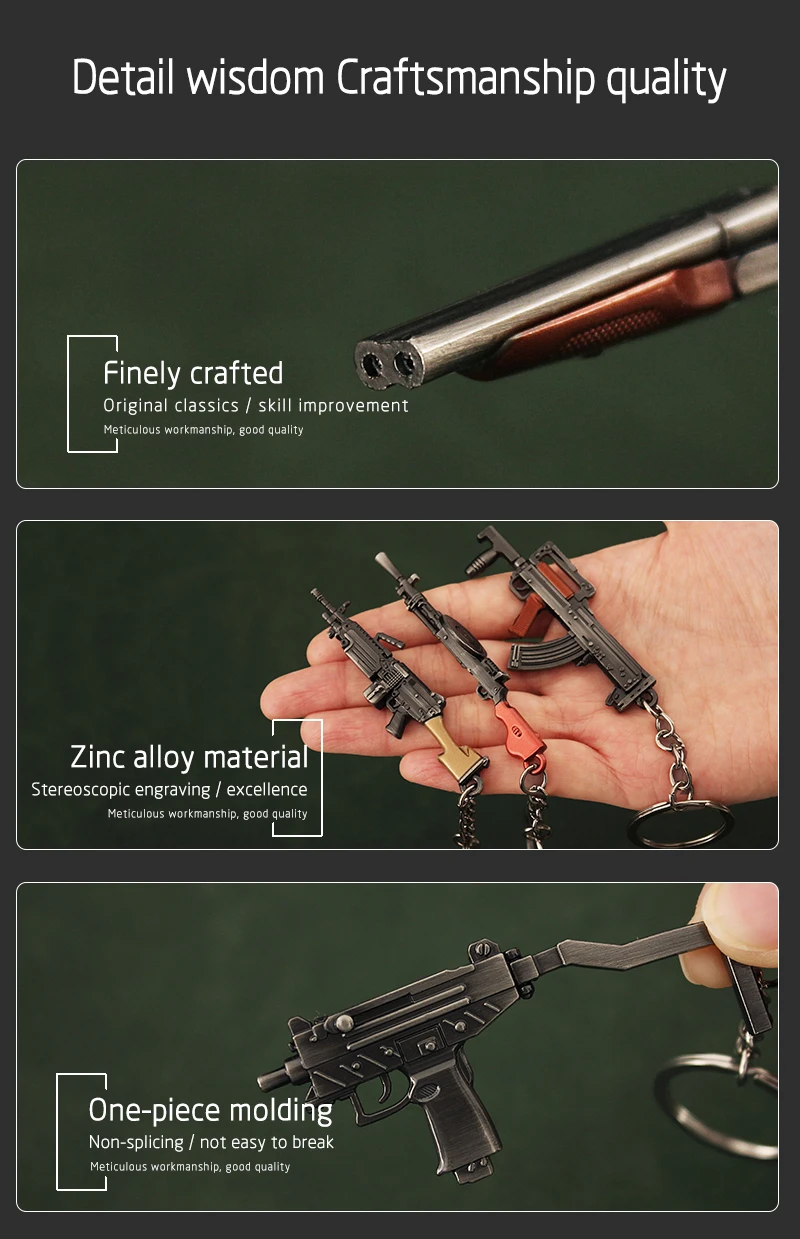 Detail wisdom Craftsmanship quality

Finely crafted
Original classics / skill improvement
Meticulous workmanship, good quality

Zinc alloy material
Stereoscopic engraving / excellence
Meticulous workmanship, good quality

One-piece molding
Non-splicing / not easy to break
Meticulous workmanship, good quality