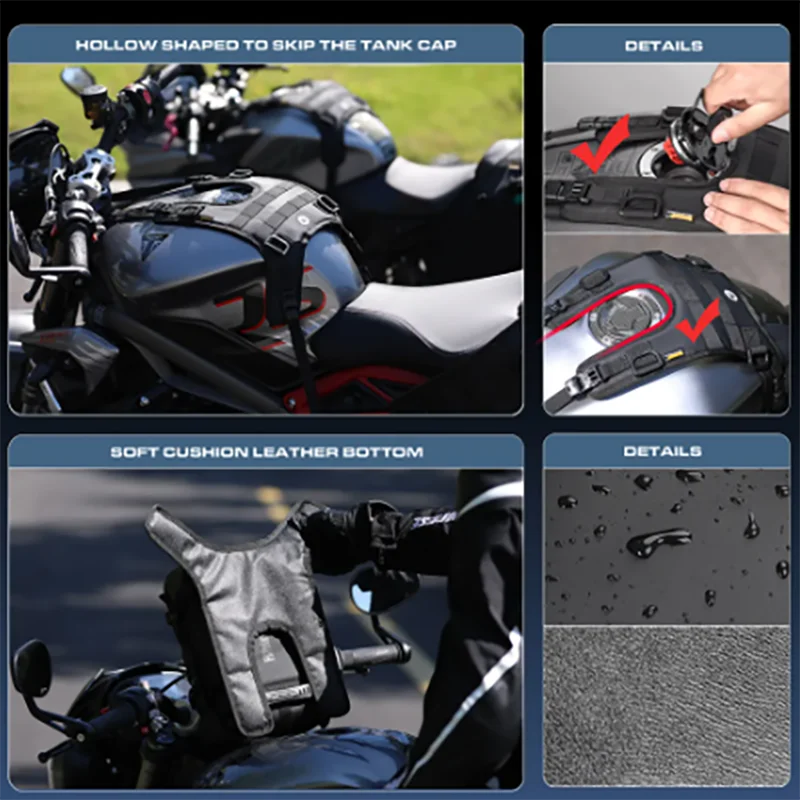 HOLLOW SHAPED TO SKIP THE TANK CAP

DETAILS

SOFT CUSHION LEATHER BOTTOM

DETAILS