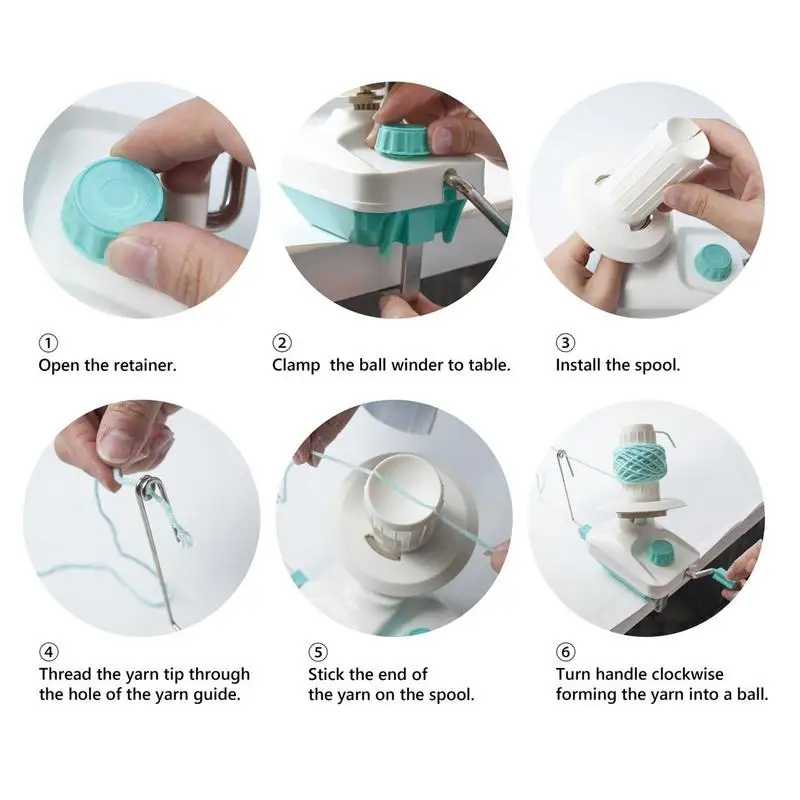 ①
Open the retainer.

②
Clamp the ball winder to table.

③
Install the spool.

④
Thread the yarn tip through the hole of the yarn guide.

⑤
Stick the end of the yarn on the spool.

⑥
Turn handle clockwise forming the yarn into a ball.