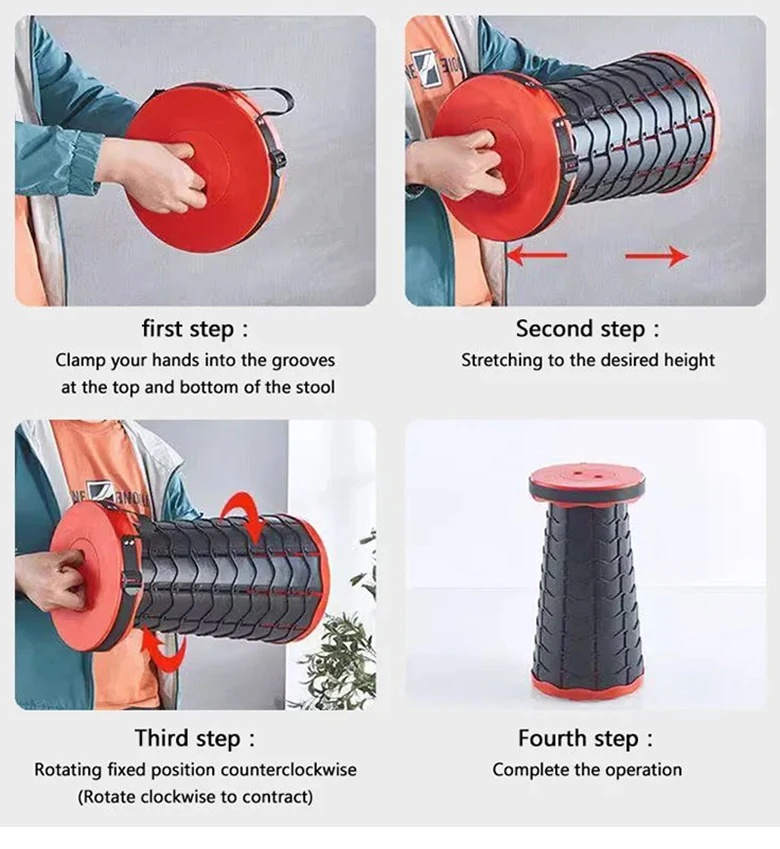 first step :
Clamp your hands into the grooves at the top and bottom of the stool

Second step :
Stretching to the desired height

Third step :
Rotating fixed position counterclockwise
(Rotate clockwise to contract)

Fourth step :
Complete the operation