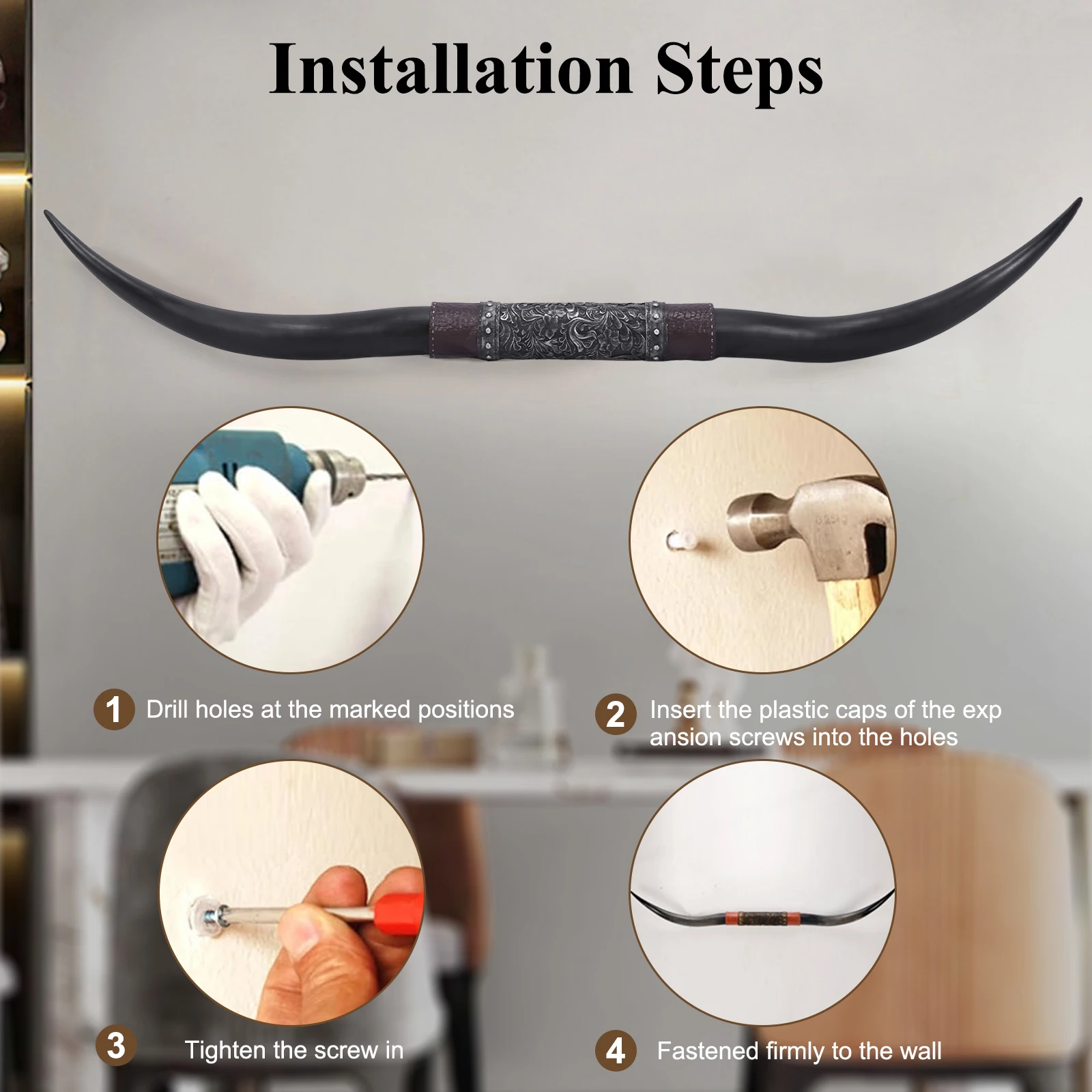 Installation Steps

1 Drill holes at the marked positions

2 Insert the plastic caps of the exp ansion screws into the holes

3 Tighten the screw in

4 Fastened firmly to the wall