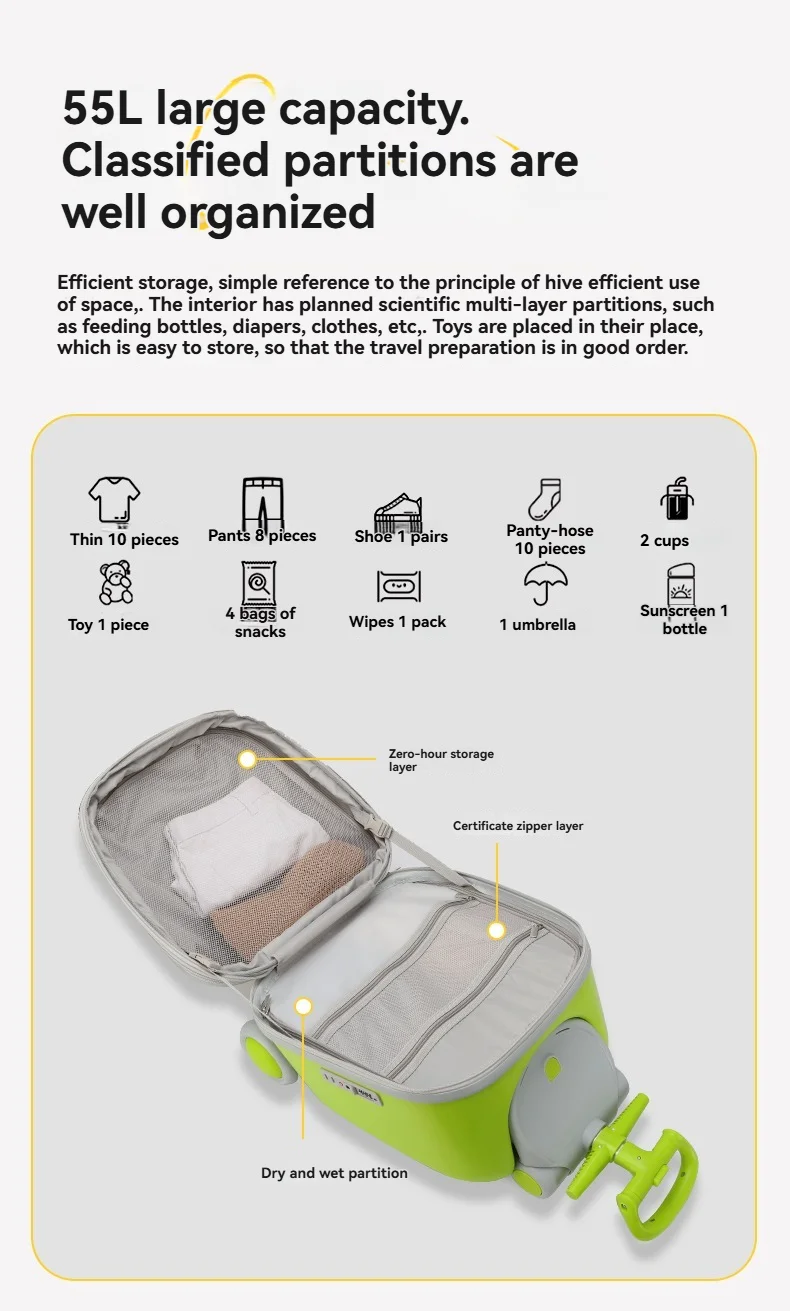 55L large capacity. Classified partitions are well organized

Efficient storage, simple reference to the principle of hive efficient use of space,. The interior has planned scientific multi-layer partitions, such as feeding bottles, diapers, clothes, etc,. Toys are placed in their place, which is easy to store, so that the travel preparation is in good order.

Thin 10 pieces

Pants 8 pieces

Shoe 1 pairs

Panty-hose 10 pieces

2 cups

Toy 1 piece

4 bags of snacks

Wipes 1 pack

1 umbrella

Sunscreen 1 bottle

Zero-hour storage layer

Certificate zipper layer

Dry and wet partition