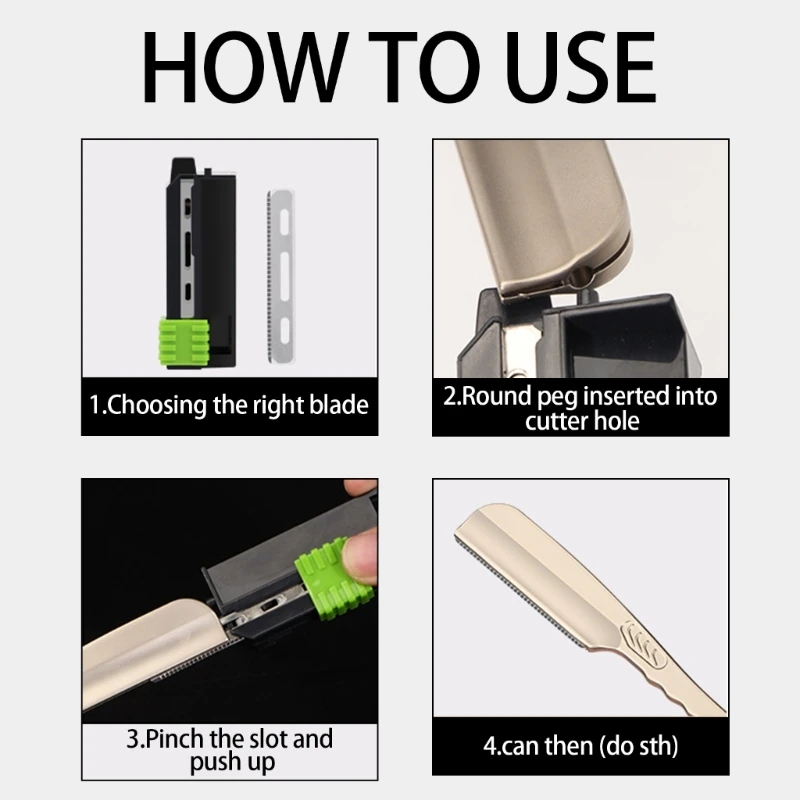 HOW TO USE

1.Choosing the right blade

2.Round peg inserted into cutter hole

3.Pinch the slot and push up

4.can then (do sth)