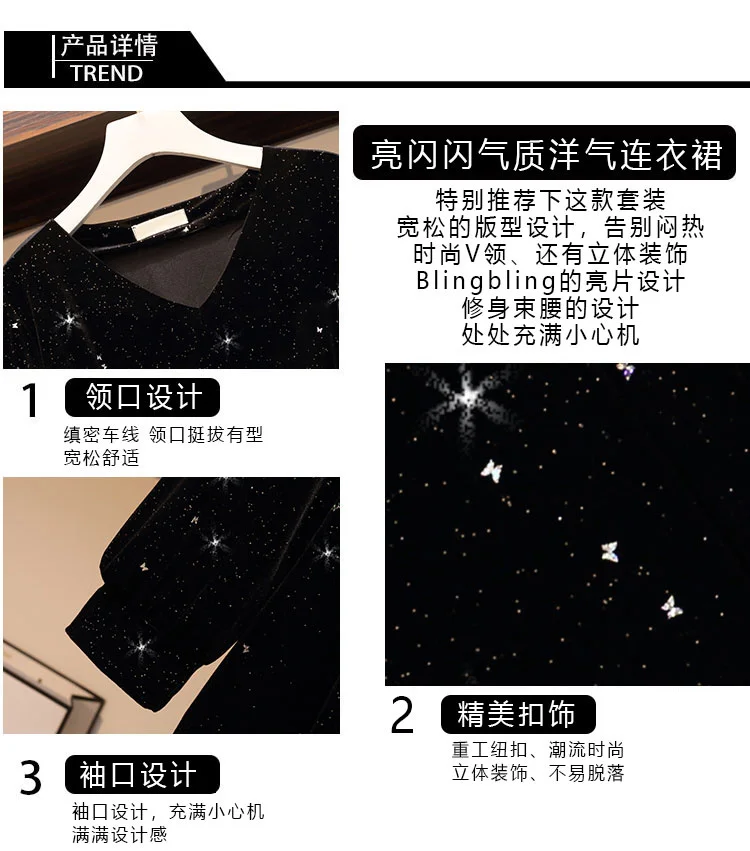 产品详情
TREND

亮闪闪气质洋气连衣裙

特别推荐下这款套装
宽松的版型设计，告别闷热
时尚V领、还有立体装饰
Blingbling的亮片设计
修身束腰的设计
处处充满小心机

1 领口设计
缜密车线 领口挺拔有型
宽松舒适

2 精美扣饰
重工纽扣、潮流时尚
立体装饰、不易脱落

3 袖口设计
袖口设计，充满小心机
满满设计感