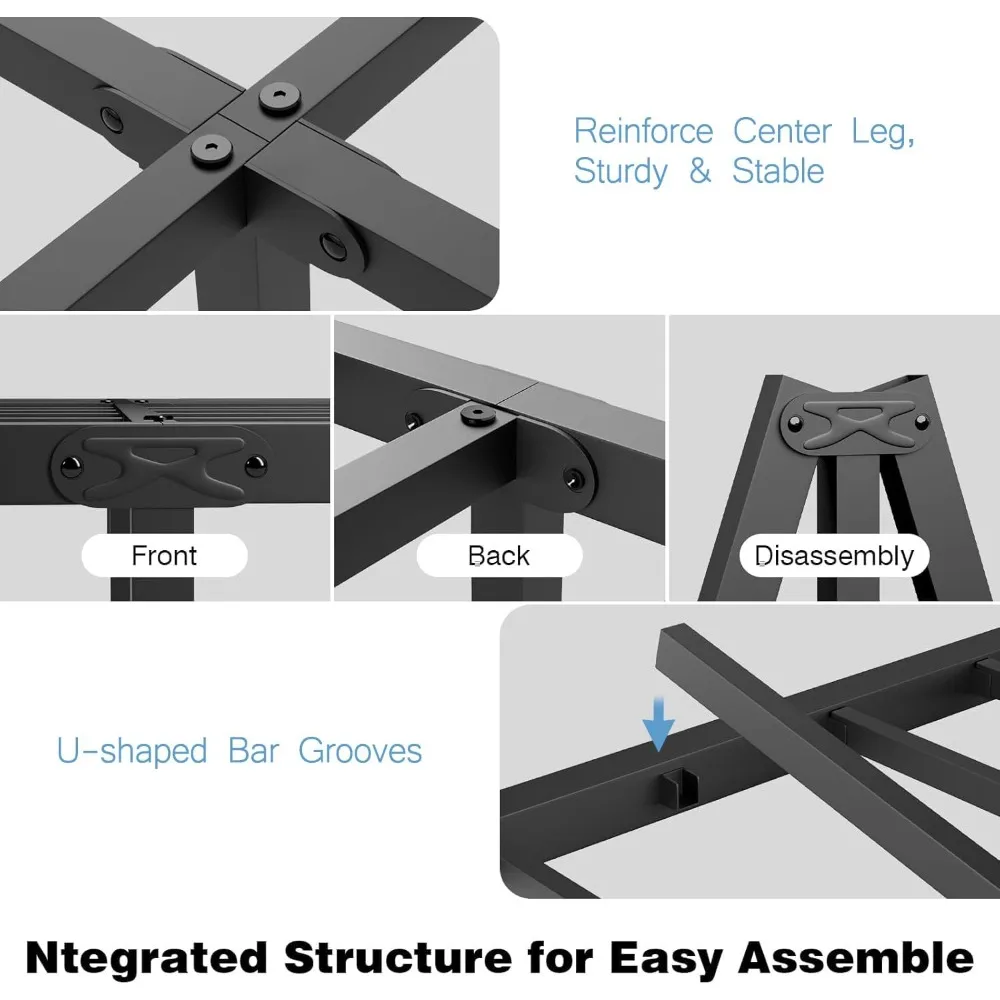 Reinforce Center Leg, Sturdy & Stable

Front

Back

Disassembly

U-shaped Bar Grooves

Ntegrated Structure for Easy Assemble