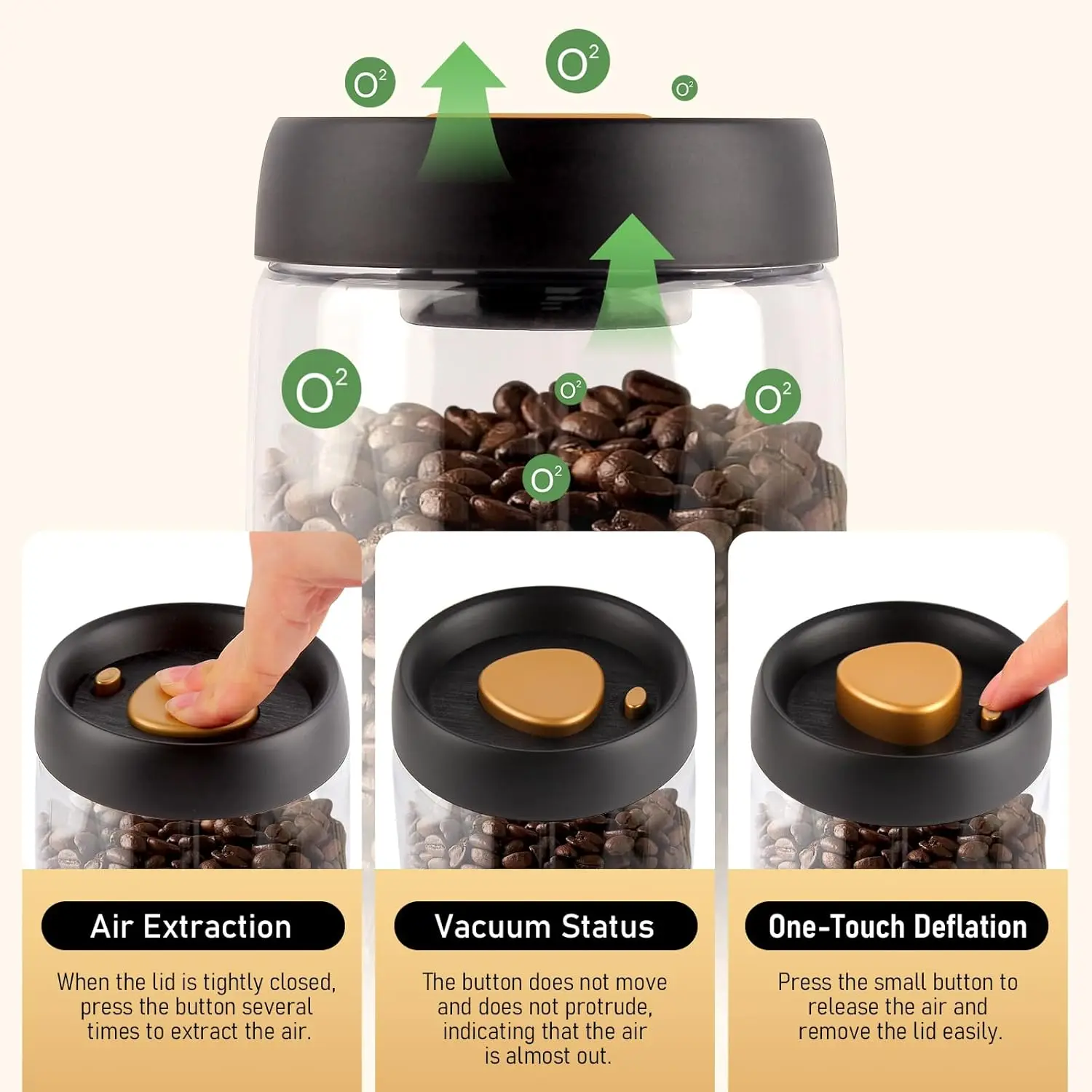 $O^2$ $O^2$ $O^2$

$O^2$ $O^2$ $O^2$ $O^2$

Air Extraction

When the lid is tightly closed, press the button several times to extract the air.

Vacuum Status

The button does not move and does not protrude, indicating that the air is almost out.

One-Touch Deflation

Press the small button to release the air and remove the lid easily.