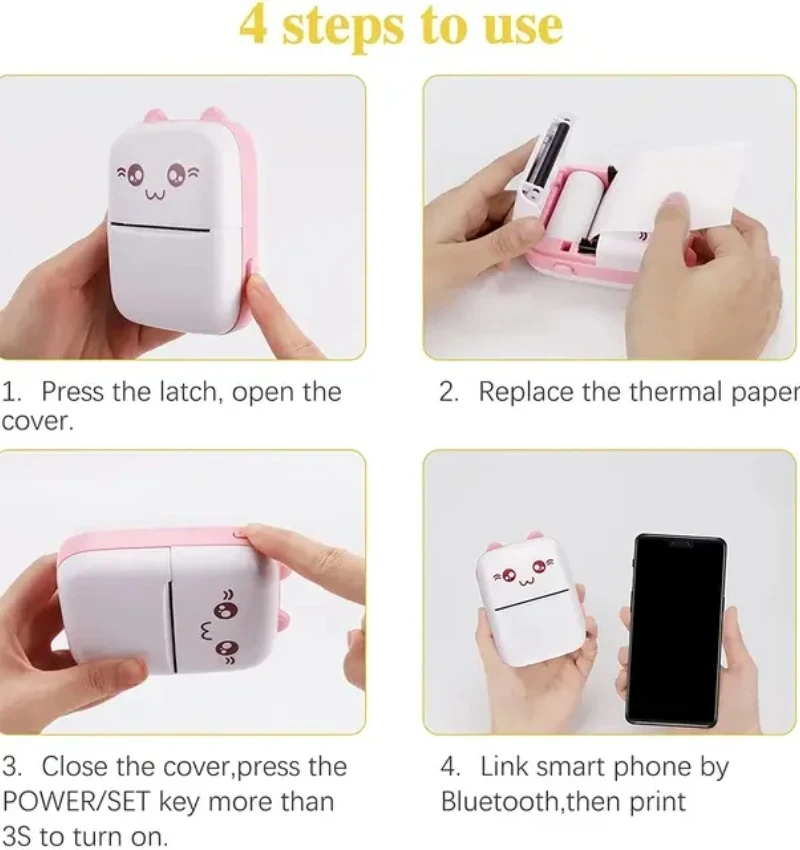 4 steps to use

1. Press the latch, open the cover.

2. Replace the thermal paper

3. Close the cover,press the POWER/SET key more than 3S to turn on.

4. Link smart phone by Bluetooth,then print