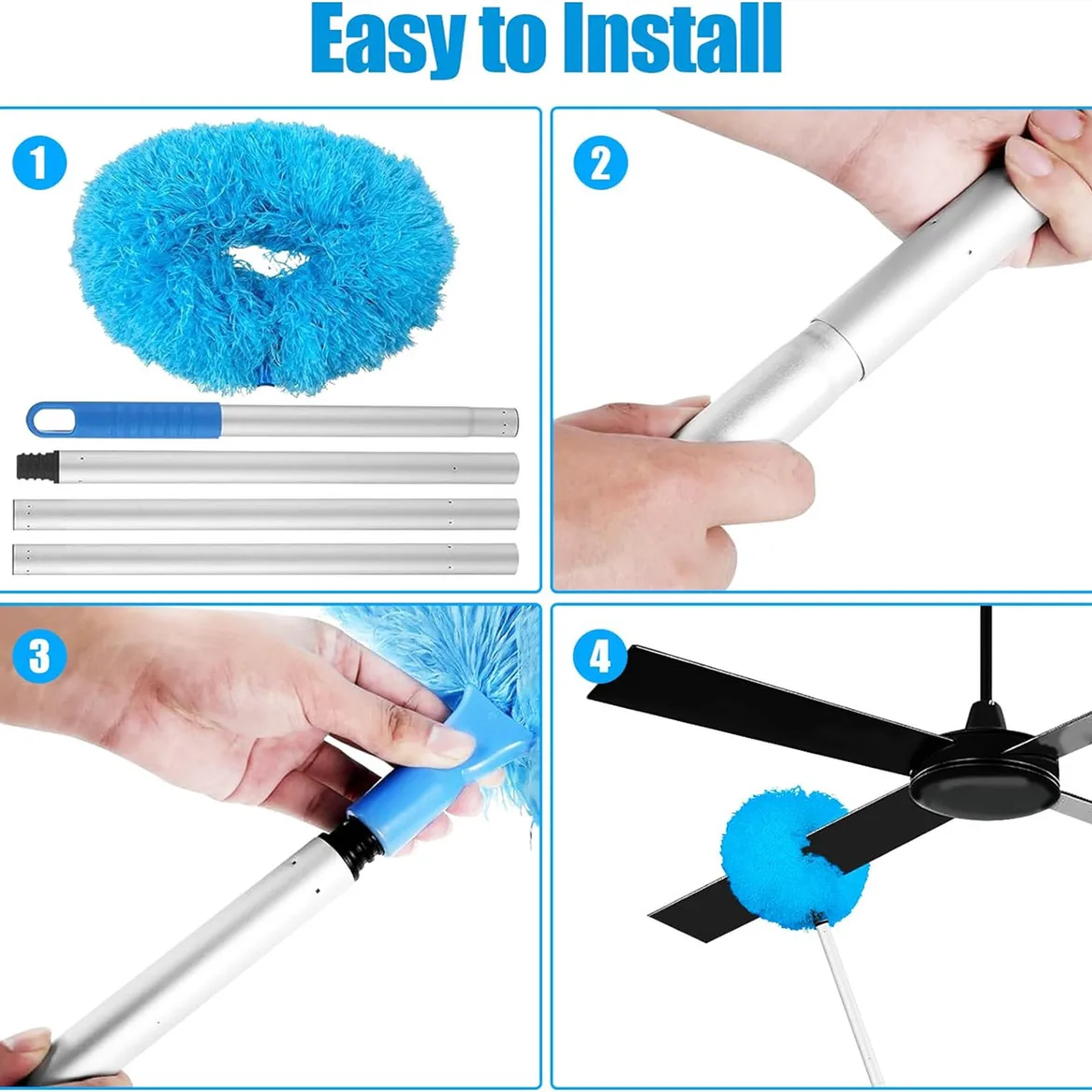 Easy to Install

1

2

3

4