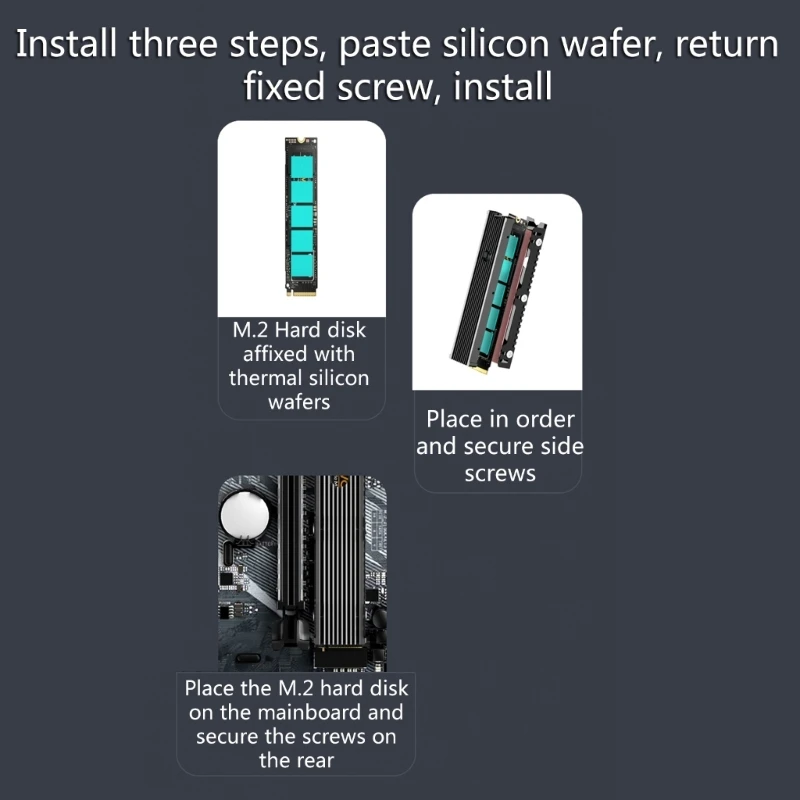 Install three steps, paste silicon wafer, return fixed screw, install

M.2 Hard disk affixed with thermal silicon wafers

Place in order and secure side screws

Place the M.2 hard disk on the mainboard and secure the screws on the rear