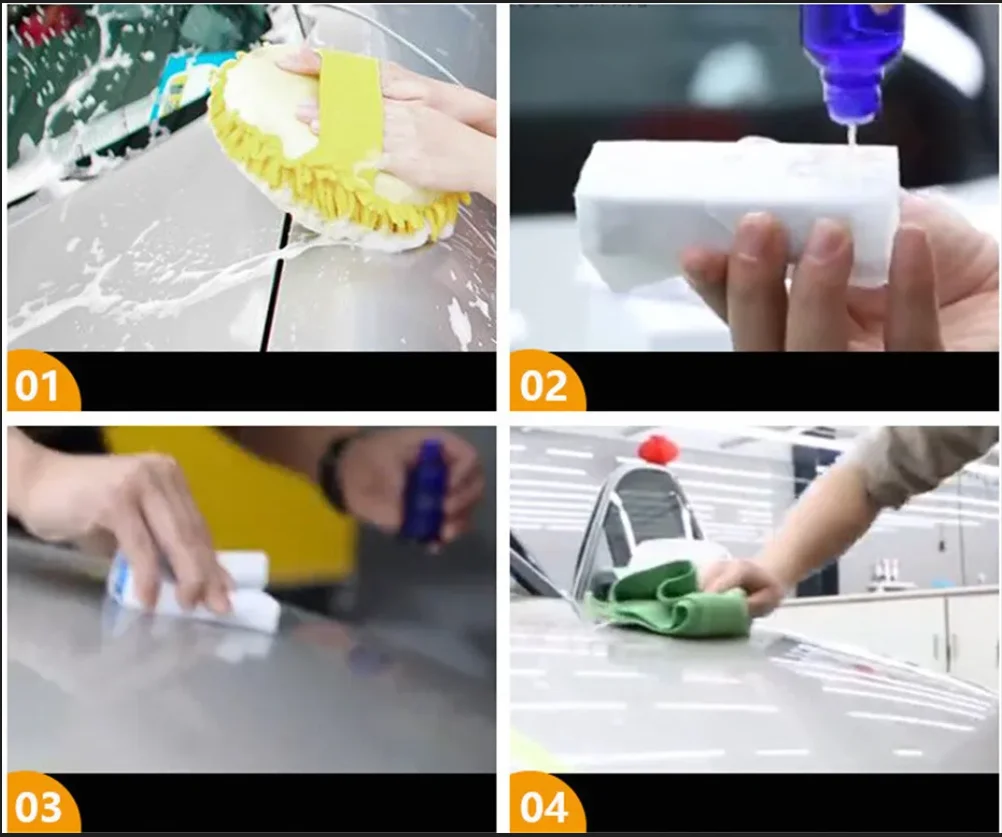 01

02

03

04