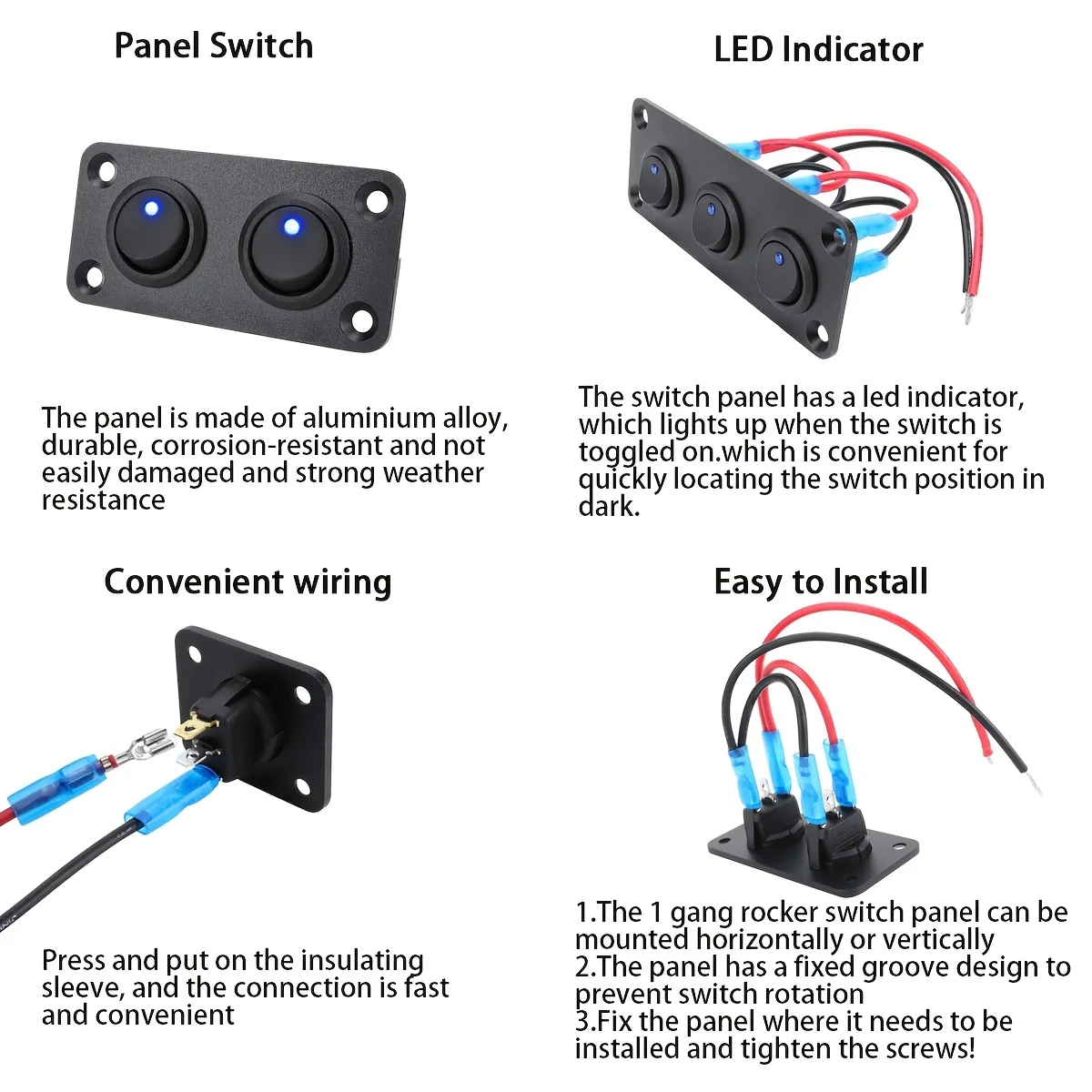 Panel Switch

The panel is made of aluminium alloy, durable, corrosion-resistant and not easily damaged and strong weather resistance

LED Indicator

The switch panel has a led indicator, which lights up when the switch is toggled on.which is convenient for quickly locating the switch position in dark.

Convenient wiring

Press and put on the insulating sleeve, and the connection is fast and convenient

Easy to Install

1.The 1 gang rocker switch panel can be mounted horizontally or vertically
2.The panel has a fixed groove design to prevent switch rotation
3.Fix the panel where it needs to be installed and tighten the screws!