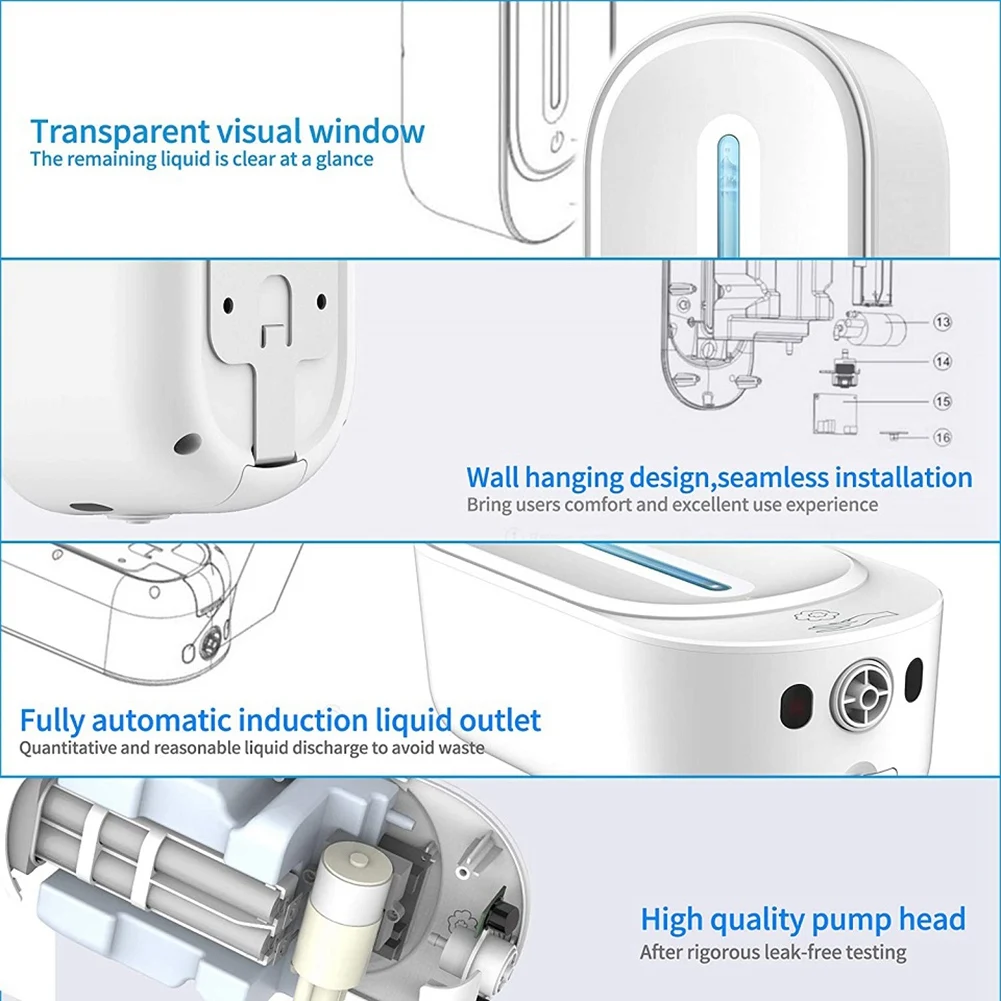 Transparent visual window
The remaining liquid is clear at a glance

13
14
15
16

Wall hanging design,seamless installation
Bring users comfort and excellent use experience

Fully automatic induction liquid outlet
Quantitative and reasonable liquid discharge to avoid waste

High quality pump head
After rigorous leak-free testing