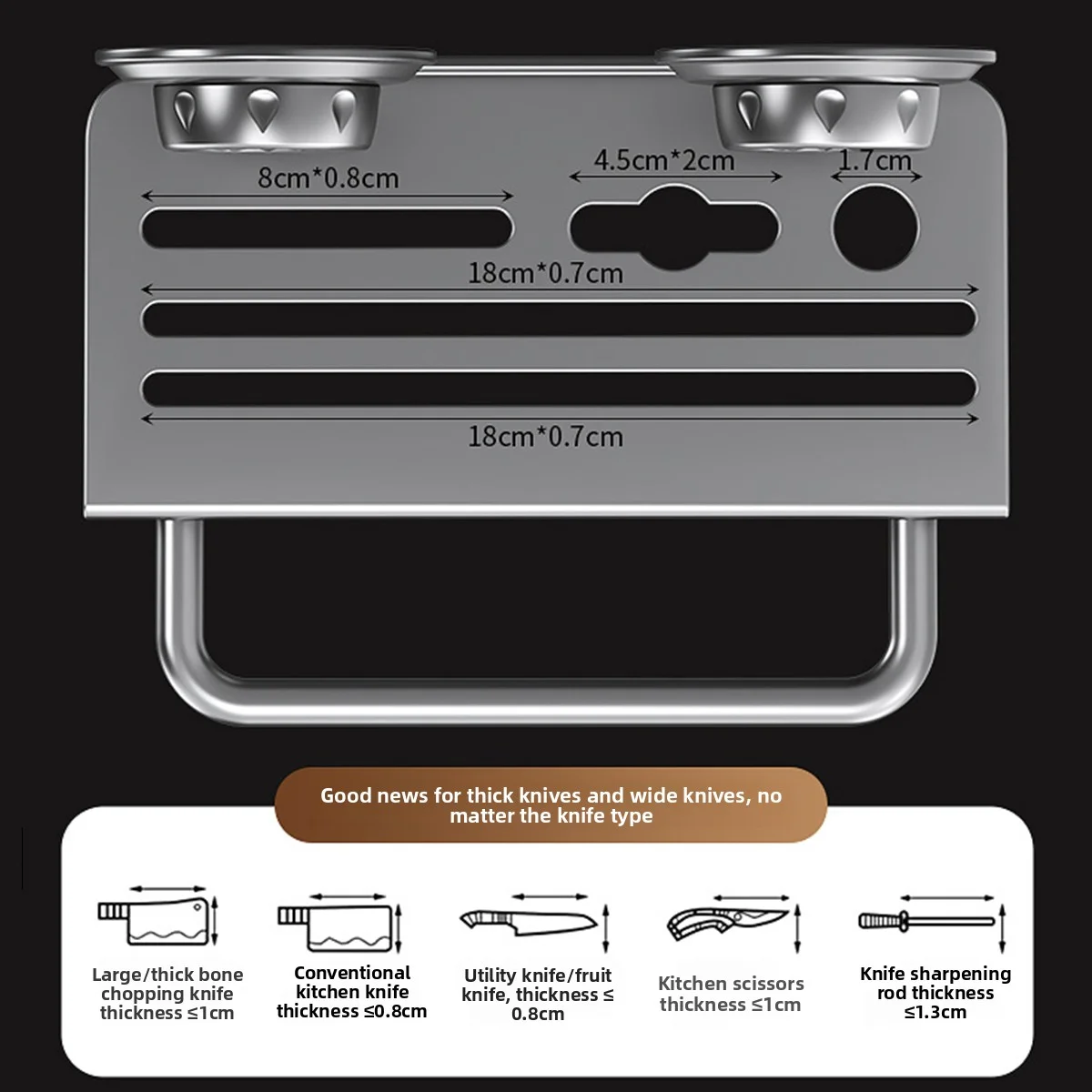 8cm*0.8cm

4.5cm*2cm

1.7cm

18cm*0.7cm

18cm*0.7cm

Good news for thick knives and wide knives, no matter the knife type

Large/thick bone chopping knife thickness ≤1cm

Conventional kitchen knife thickness ≤0.8cm

Utility knife/fruit knife, thickness ≤ 0.8cm

Kitchen scissors thickness ≤1cm

Knife sharpening rod thickness ≤1.3cm