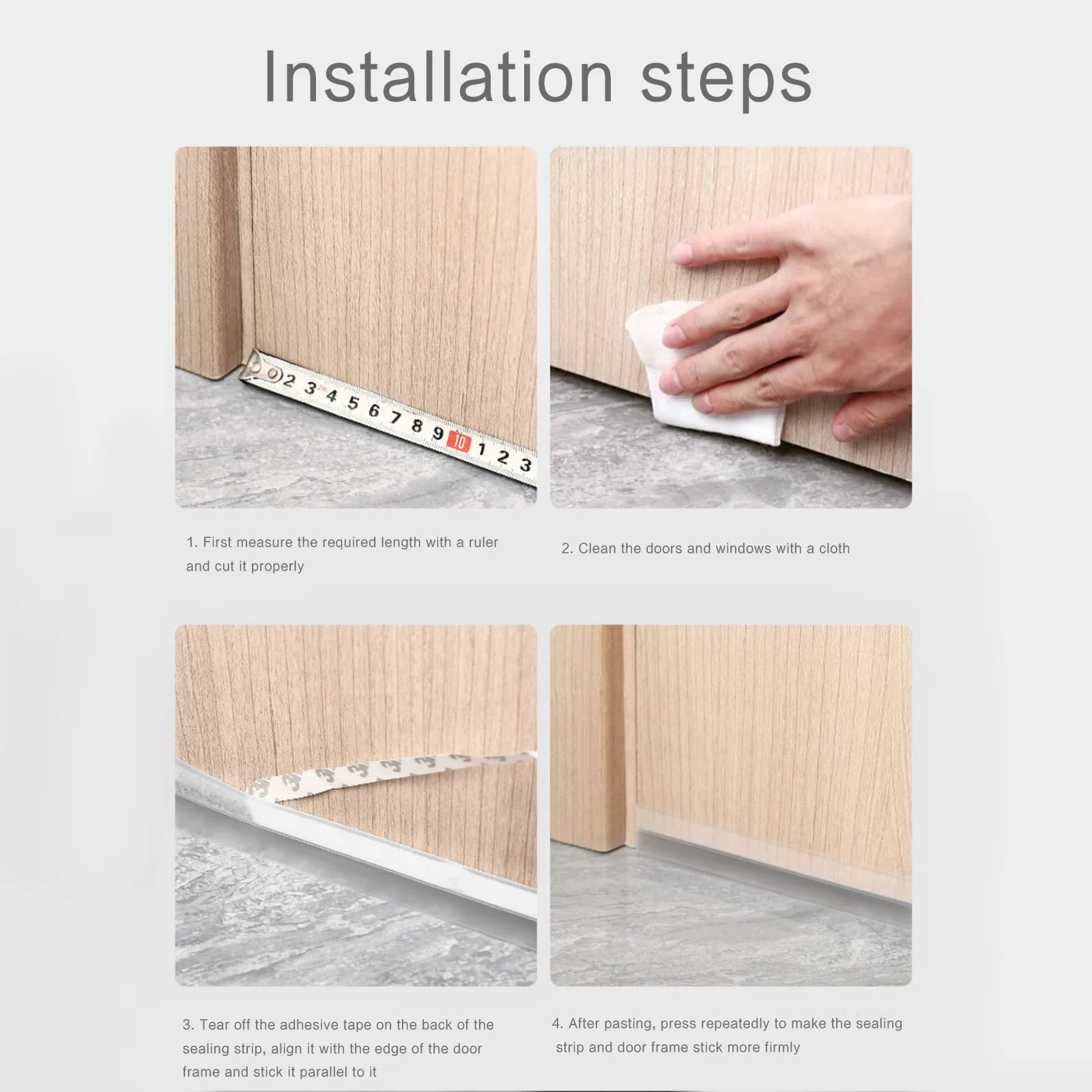 Installation steps

2 3 4 5 6 7 8 9 10 1 2 3

1. First measure the required length with a ruler and cut it properly

2. Clean the doors and windows with a cloth

3. Tear off the adhesive tape on the back of the sealing strip, align it with the edge of the door frame and stick it parallel to it

4. After pasting, press repeatedly to make the sealing strip and door frame stick more firmly