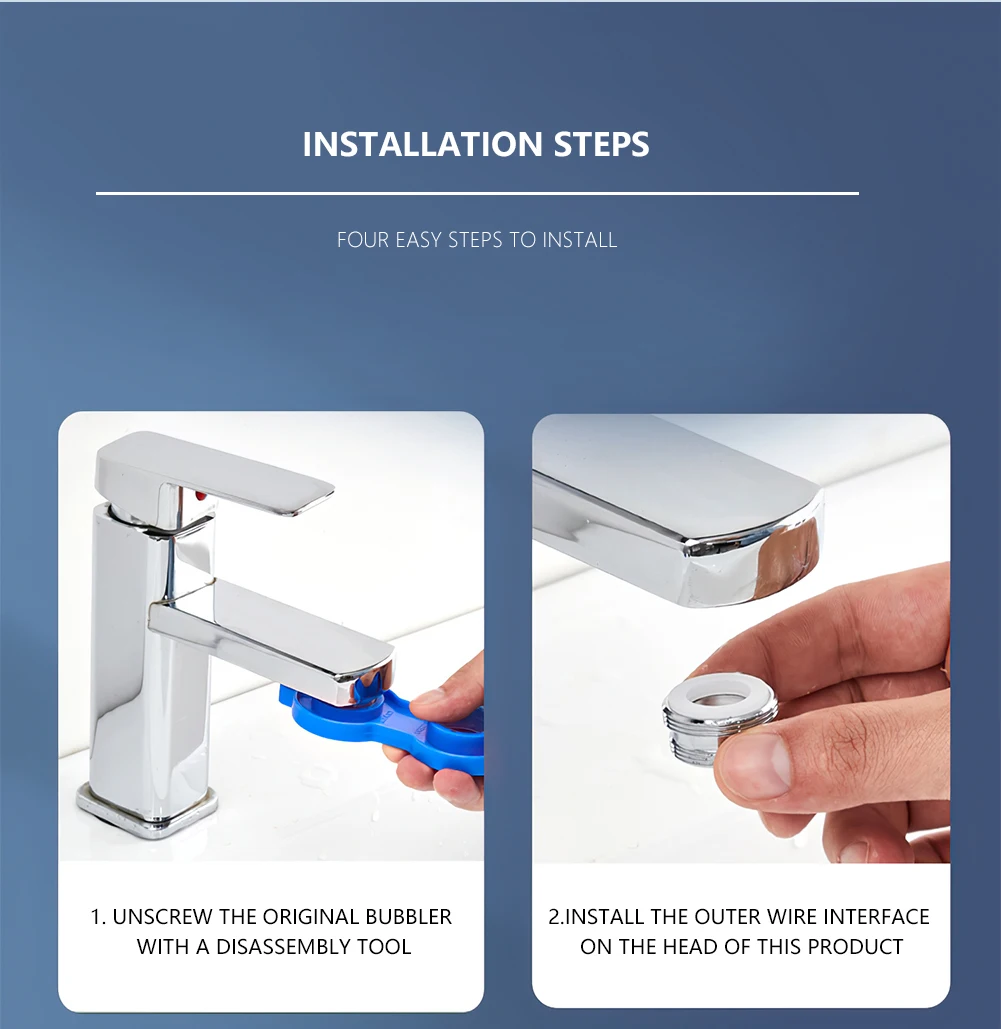 INSTALLATION STEPS

FOUR EASY STEPS TO INSTALL

1. UNSCREW THE ORIGINAL BUBBLER WITH A DISASSEMBLY TOOL

2.INSTALL THE OUTER WIRE INTERFACE ON THE HEAD OF THIS PRODUCT