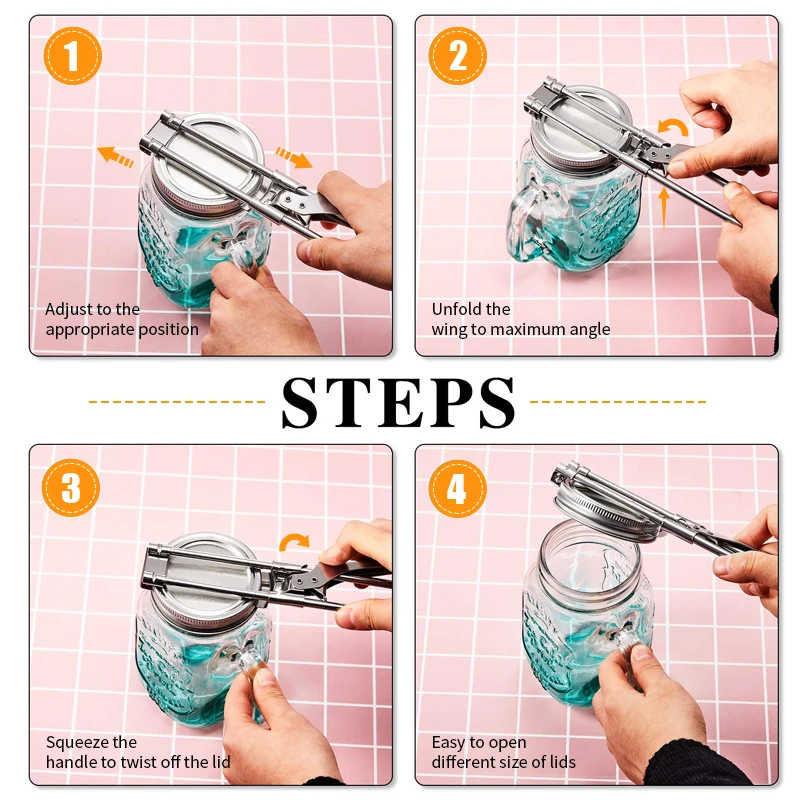 1

Adjust to the appropriate position

2

Unfold the wing to maximum angle

STEPS

3

Squeeze the handle to twist off the lid

4

Easy to open different size of lids