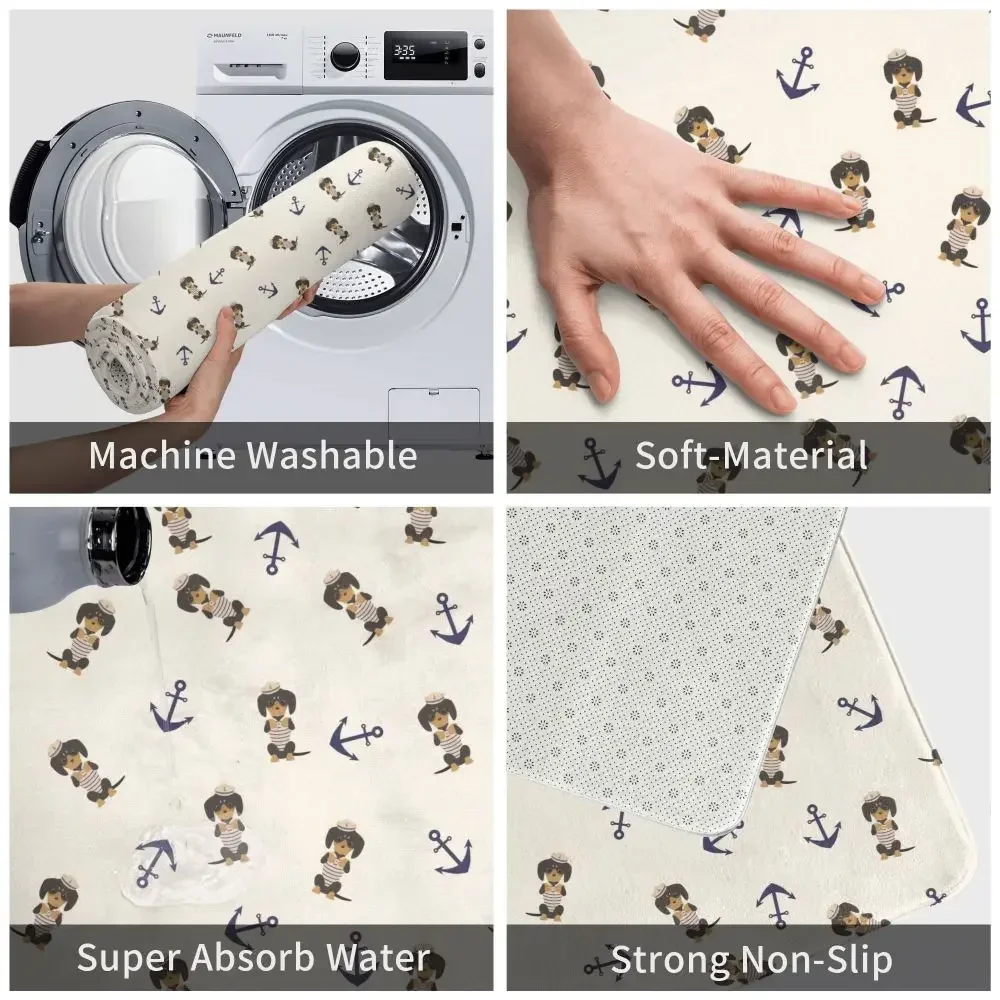 MAUNFELD

3:35

Machine Washable

Soft-Material

Super Absorb Water

Strong Non-Slip