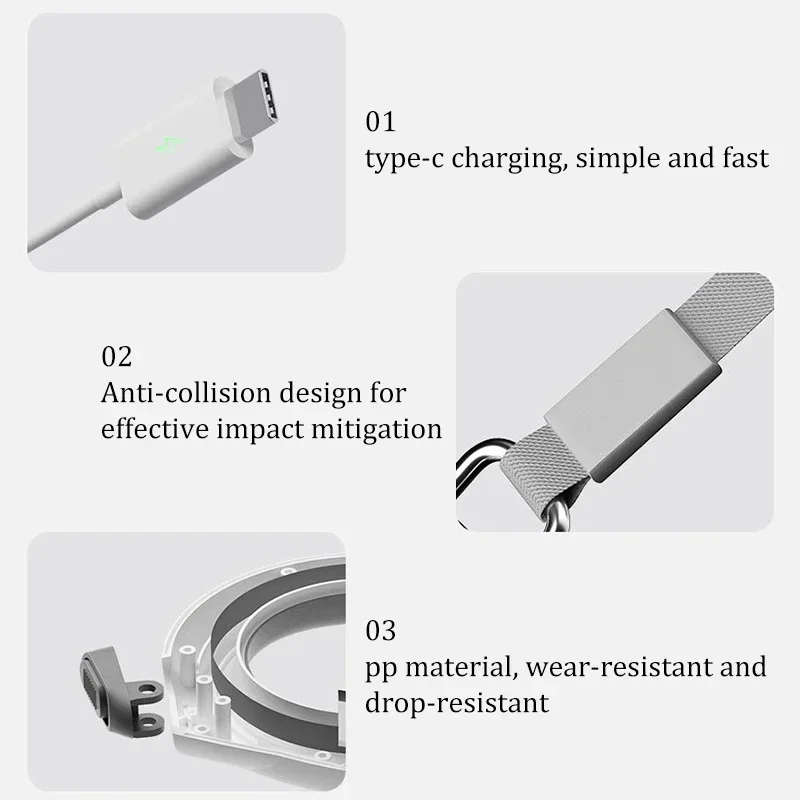 01
type-c charging, simple and fast

02
Anti-collision design for effective impact mitigation

03
pp material, wear-resistant and drop-resistant