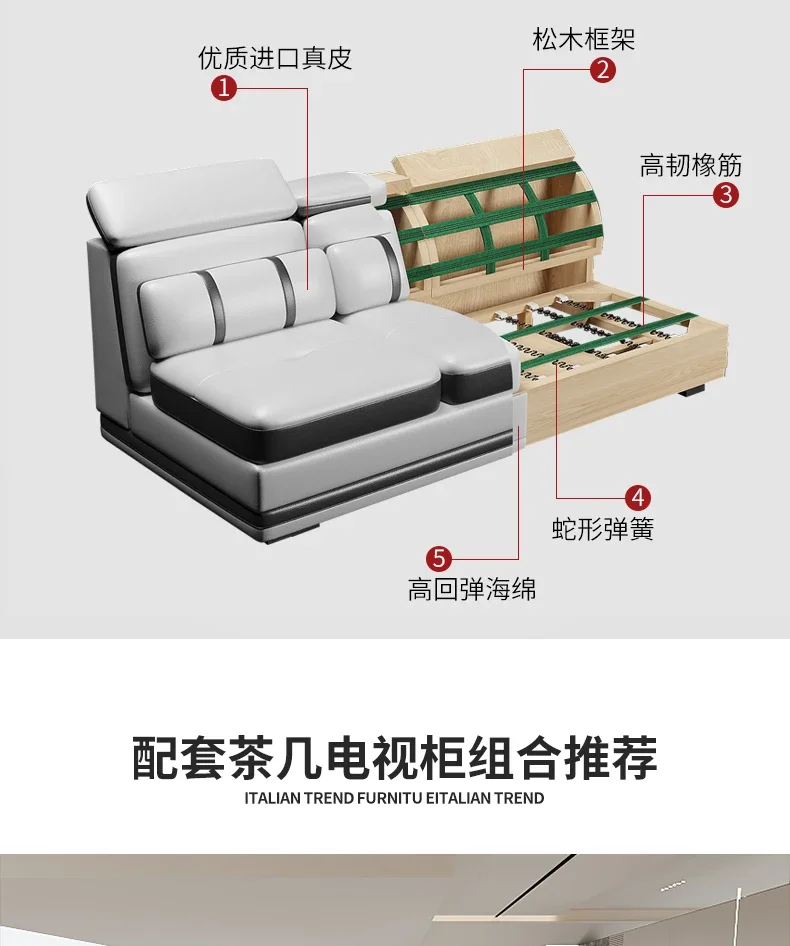 优质进口真皮
1

松木框架
2

高韧橡筋
3

4
蛇形弹簧

5
高回弹海绵

配套茶几电视柜组合推荐
ITALIAN TREND FURNITU EITALIAN TREND