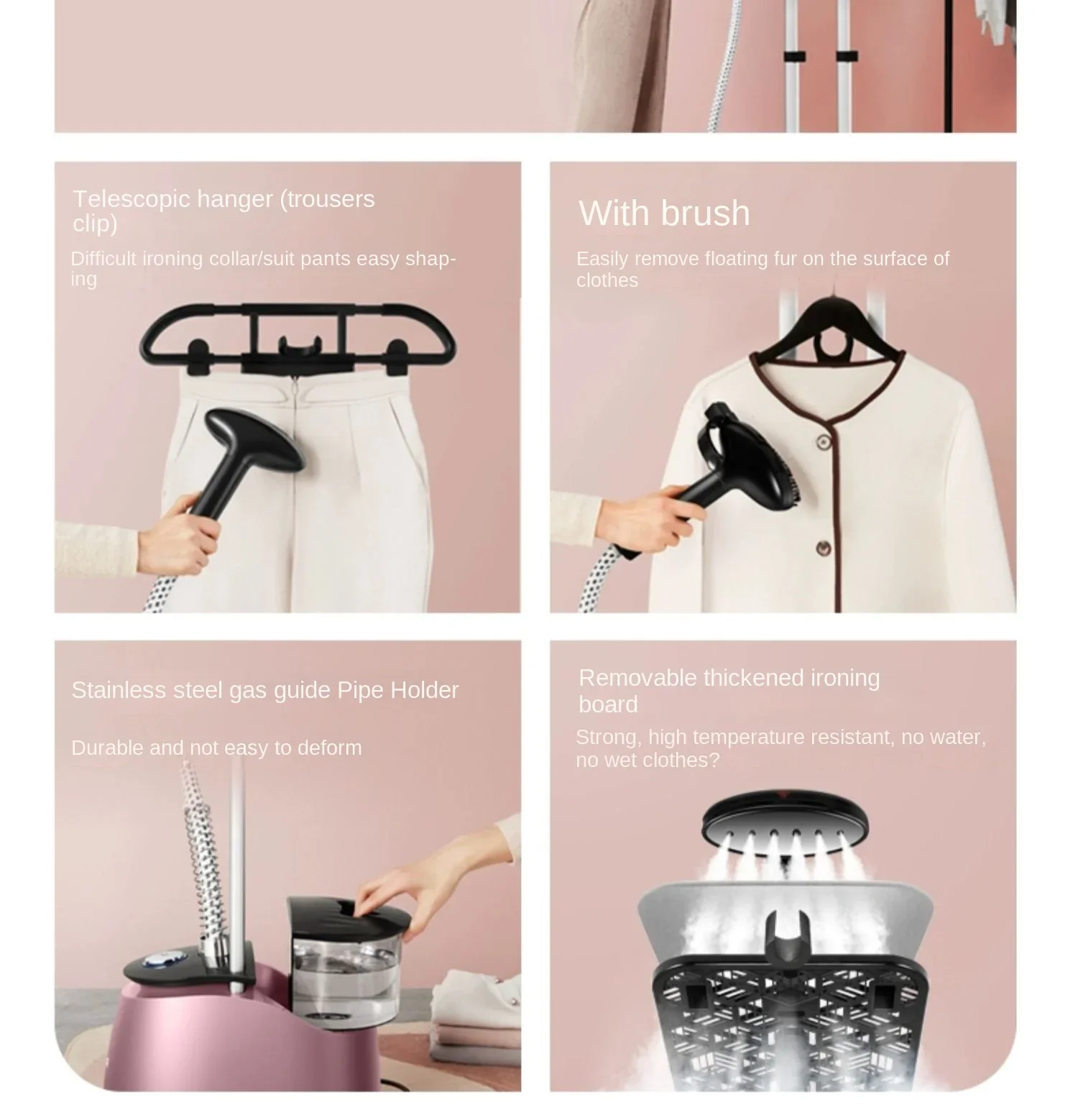 Telescopic hanger (trousers clip)

Difficult ironing collar/suit pants easy shaping

With brush

Easily remove floating fur on the surface of clothes

Stainless steel gas guide Pipe Holder

Durable and not easy to deform

Removable thickened ironing board

Strong, high temperature resistant, no water, no wet clothes?