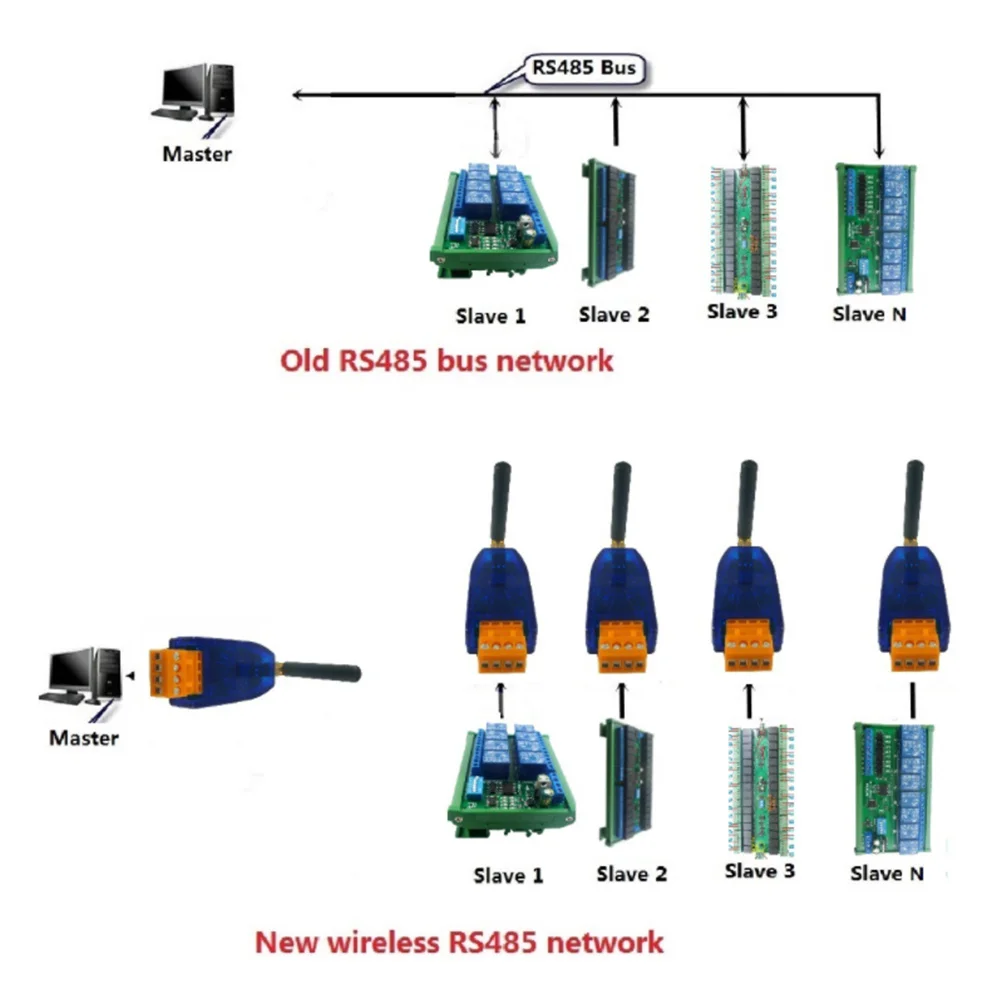 RS485 Bus

Master

Slave 1
Slave 2
Slave 3
Slave N

Old RS485 bus network

Master

Slave 1
Slave 2
Slave 3
Slave N

New wireless RS485 network