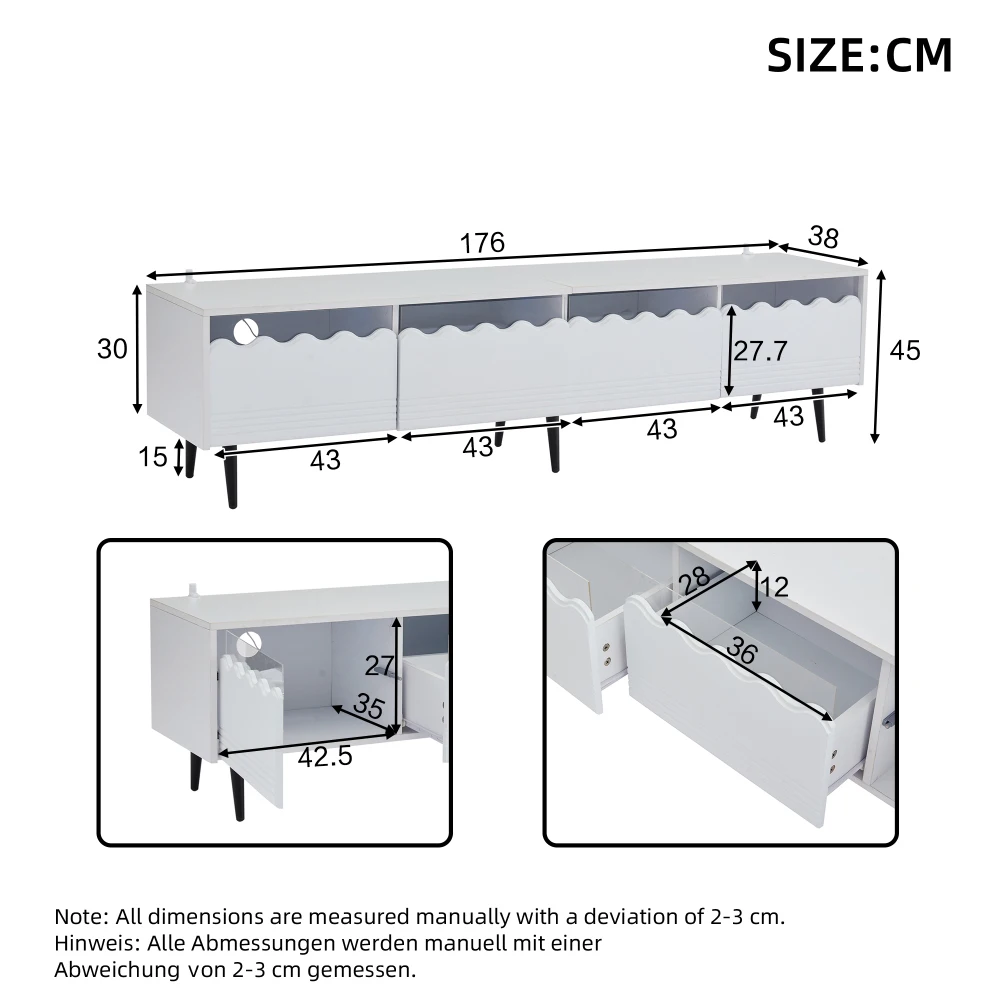 SIZE:CM

176
38
30
27.7
45
15
43
43
43
43

27
35
42.5

28
12
36

Note: All dimensions are measured manually with a deviation of 2-3 cm.
Hinweis: Alle Abmessungen werden manuell mit einer Abweichung von 2-3 cm gemessen.