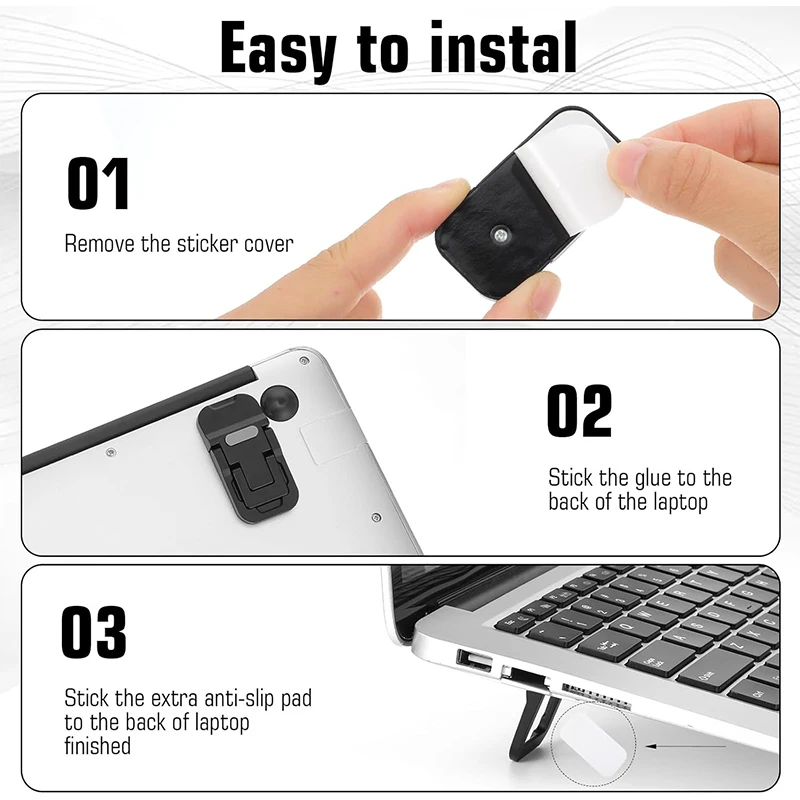 Easy to instal

01

Remove the sticker cover

02

Stick the glue to the back of the laptop

03

Stick the extra anti-slip pad to the back of laptop finished