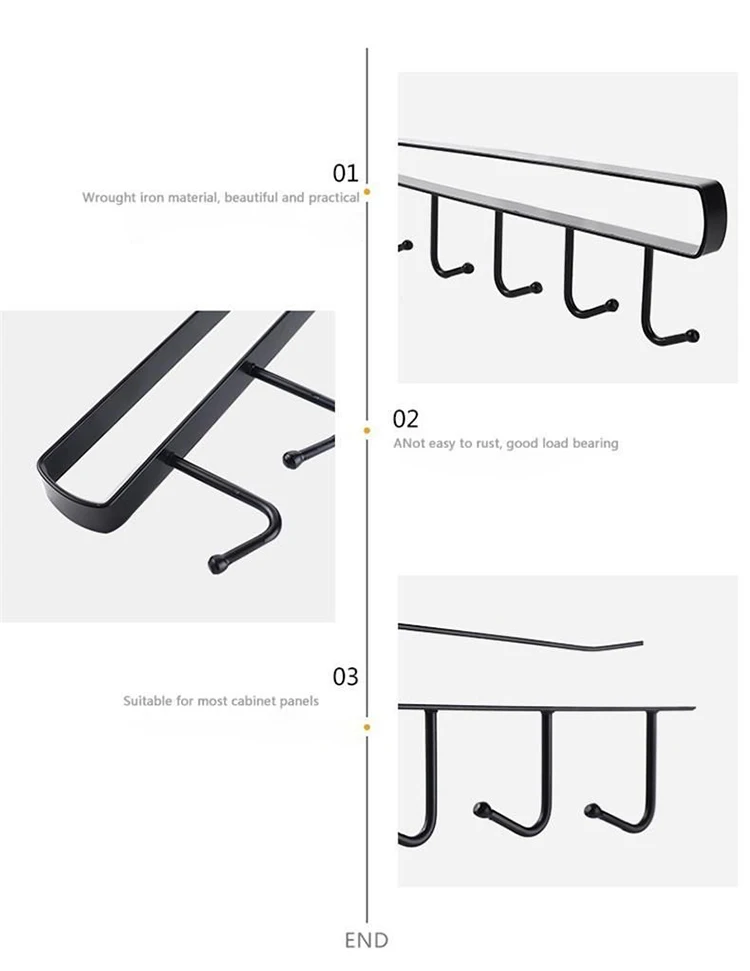 01
Wrought iron material, beautiful and practical

02
ANot easy to rust, good load bearing

03
Suitable for most cabinet panels

END