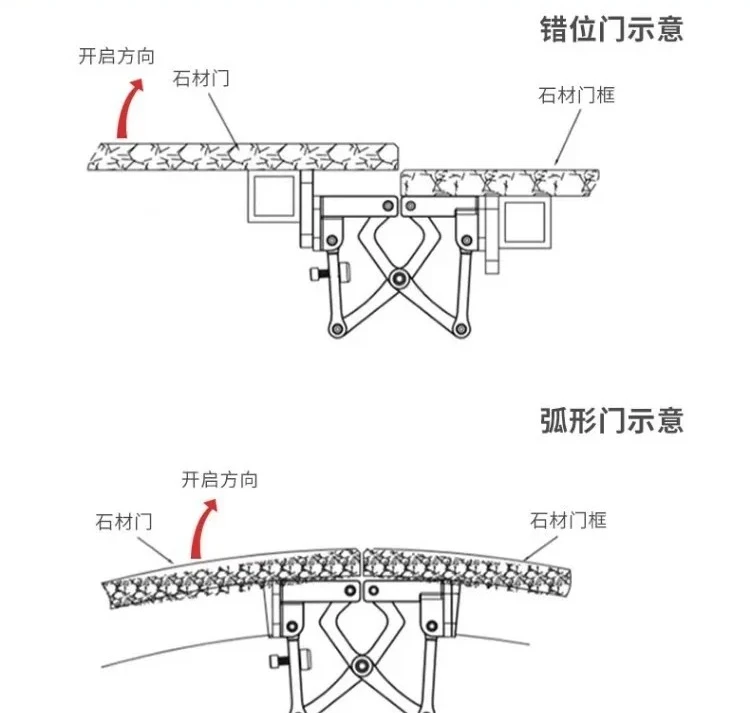 错位门示意

开启方向

石材门

石材门框

弧形门示意

开启方向

石材门

石材门框