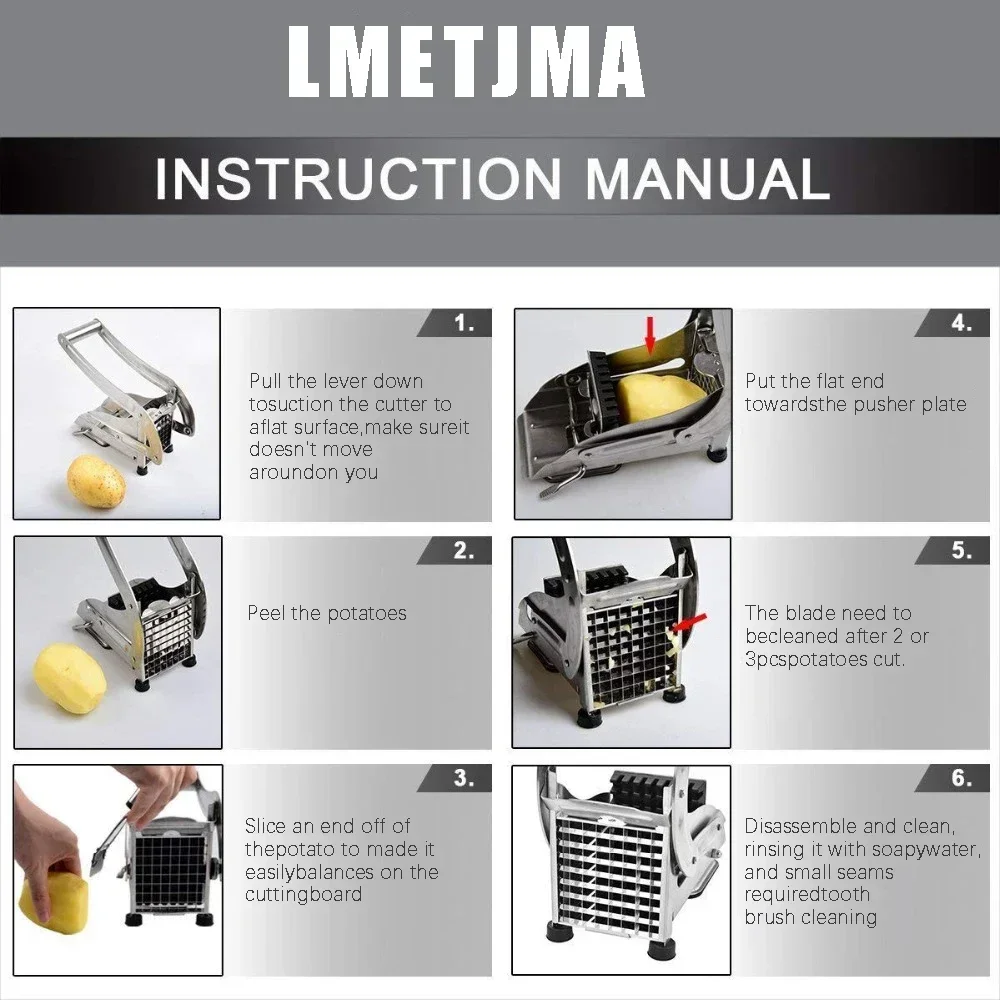 LMETJMA

INSTRUCTION MANUAL

1.

Pull the lever down tosuction the cutter to aflat surface,make sureit doesn't move aroundon you

2.

Peel the potatoes

3.

Slice an end off of thepotato to made it easilybalances on the cuttingboard

4.

Put the flat end towardsthe pusher plate

5.

The blade need to becleaned after 2 or 3pcspotatoes cut.

6.

Disassemble and clean, rinsing it with soapywater, and small seams requiredtooth brush cleaning