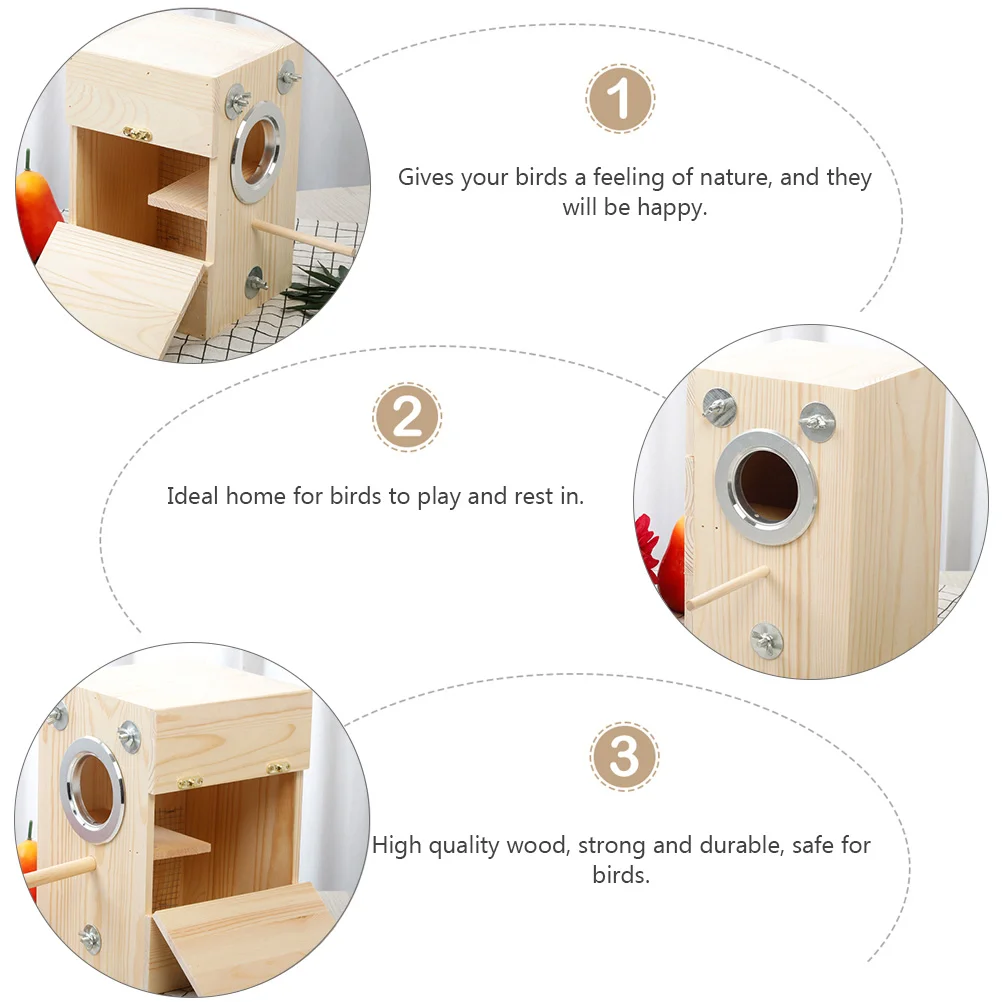 1

Gives your birds a feeling of nature, and they will be happy.

2

Ideal home for birds to play and rest in.

3

High quality wood, strong and durable, safe for birds.