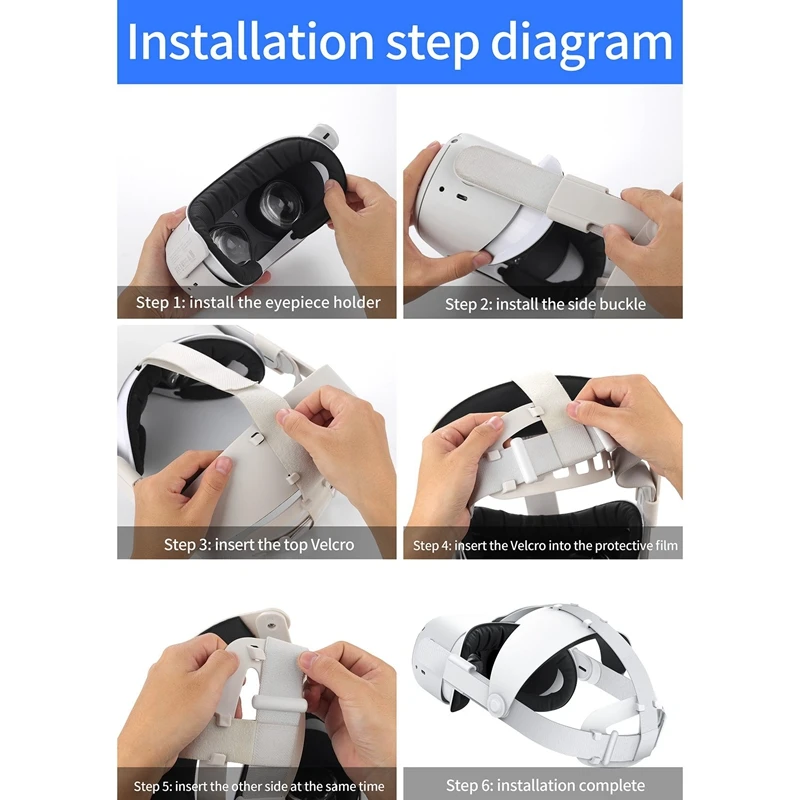 Installation step diagram

Step 1: install the eyepiece holder

Step 2: install the side buckle

Step 3: insert the top Velcro

Step 4: insert the Velcro into the protective film

Step 5: insert the other side at the same time

Step 6: installation complete