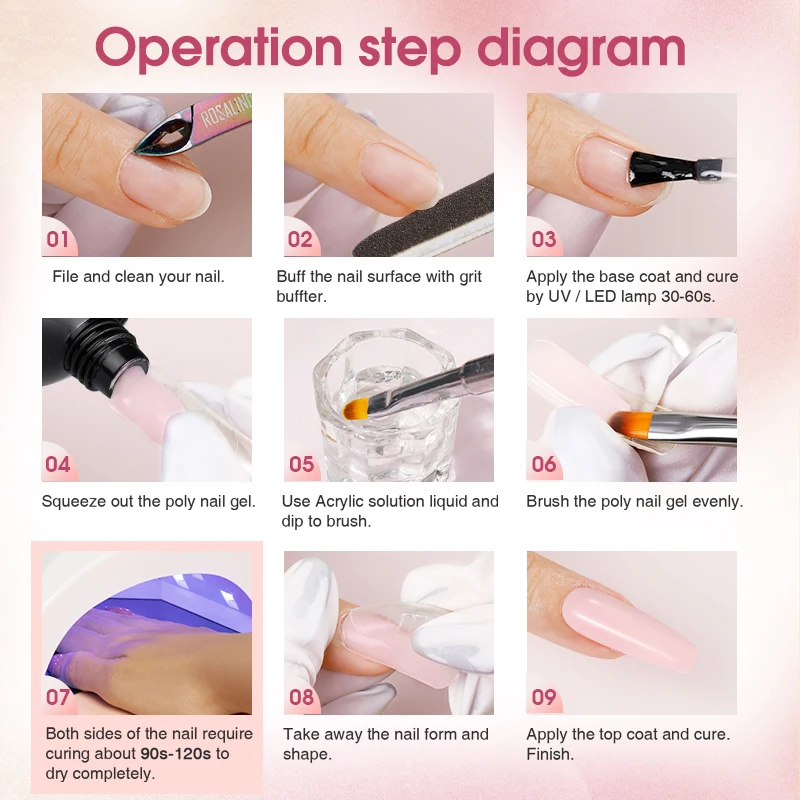 Operation step diagram

ROSALIND

01

File and clean your nail.

02

Buff the nail surface with grit buffter.

03

Apply the base coat and cure by UV / LED lamp 30-60s.

04

Squeeze out the poly nail gel.

05

Use Acrylic solution liquid and dip to brush.

06

Brush the poly nail gel evenly.

07

Both sides of the nail require curing about 90s-120s to dry completely.

08

Take away the nail form and shape.

09

Apply the top coat and cure. Finish.