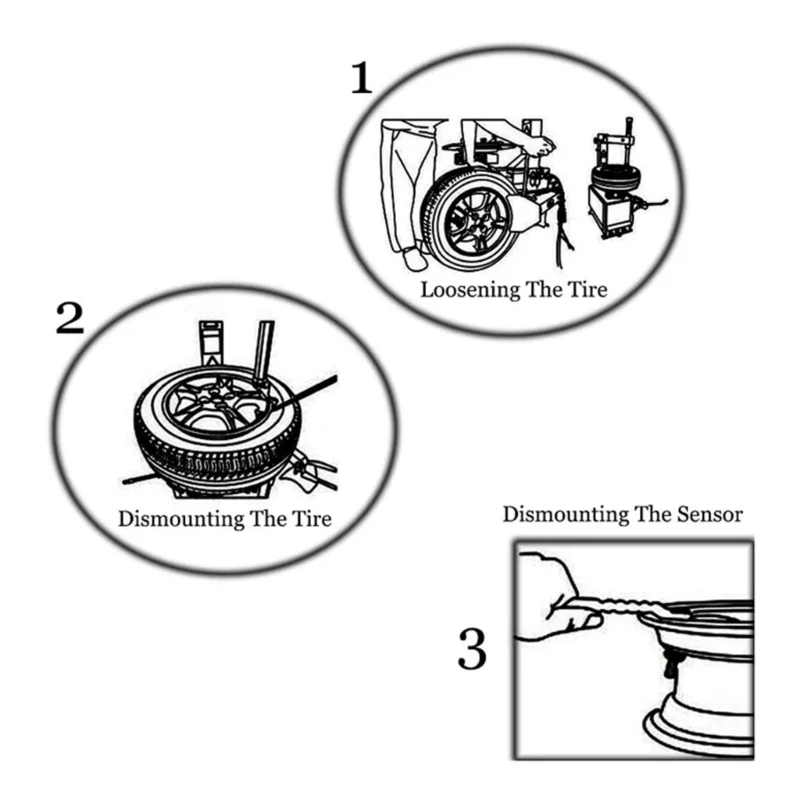 1

Loosening The Tire

2

Dismounting The Tire

Dismounting The Sensor

3