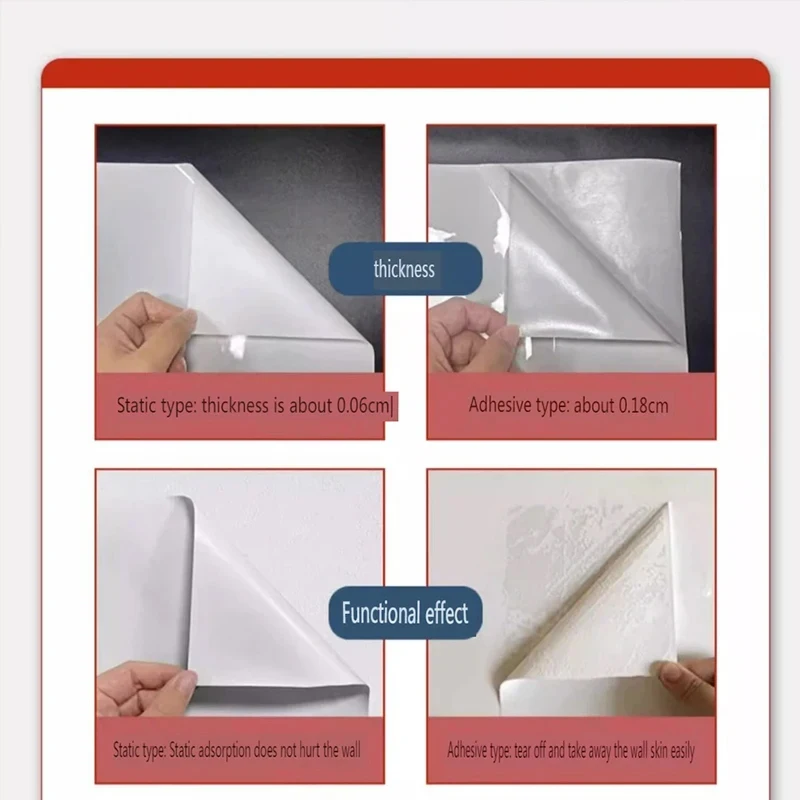 thickness

Static type: thickness is about 0.06cm|

Adhesive type: about 0.18cm

Functional effect

Static type: Static adsorption does not hurt the wall

Adhesive type: tear off and take away the wall skin easily