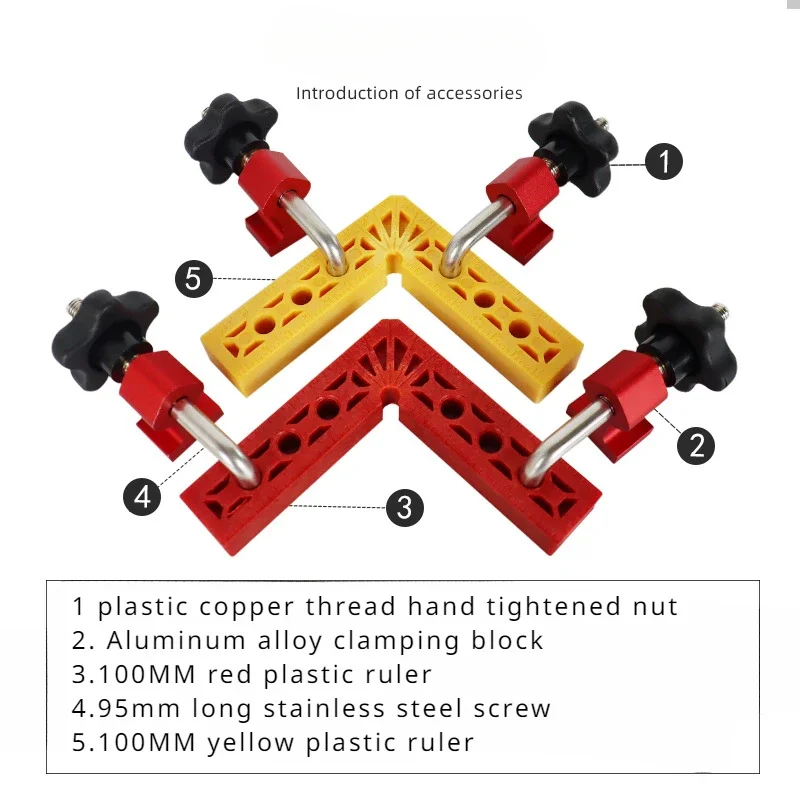 Introduction of accessories

1

5

2

4

3

1 plastic copper thread hand tightened nut
2. Aluminum alloy clamping block
3.100MM red plastic ruler
4.95mm long stainless steel screw
5.100MM yellow plastic ruler