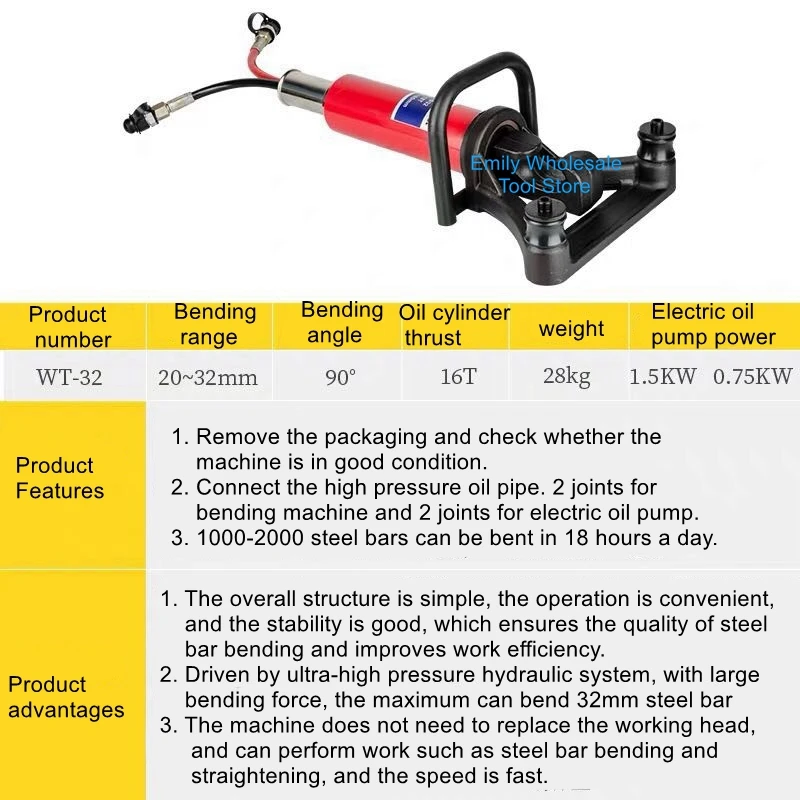 Emily Wholesale Tool Store

| Product number | Bending range | Bending angle | Oil cylinder thrust | weight | Electric oil pump power |
|---|---|---|---|---|---|
| WT-32 | 20~32mm | 90° | 16T | 28kg | 1.5KW 0.75KW |

Product Features

1. Remove the packaging and check whether the machine is in good condition.
2. Connect the high pressure oil pipe. 2 joints for bending machine and 2 joints for electric oil pump.
3. 1000-2000 steel bars can be bent in 18 hours a day.

Product advantages

1. The overall structure is simple, the operation is convenient, and the stability is good, which ensures the quality of steel bar bending and improves work efficiency.
2. Driven by ultra-high pressure hydraulic system, with large bending force, the maximum can bend 32mm steel bar
3. The machine does not need to replace the working head, and can perform work such as steel bar bending and straightening, and the speed is fast.