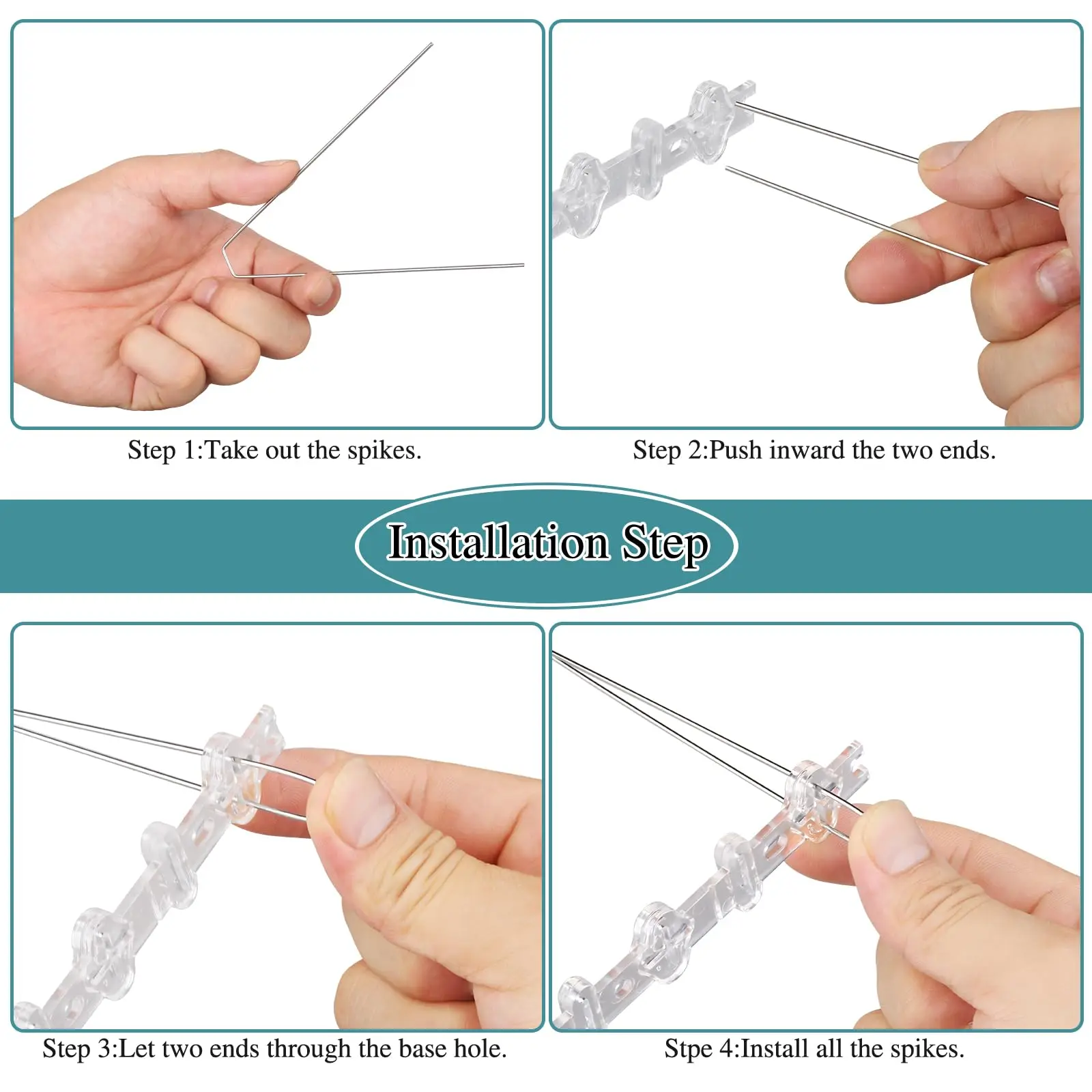 Step 1:Take out the spikes.

Step 2:Push inward the two ends.

Installation Step

Step 3:Let two ends through the base hole.

Stpe 4:Install all the spikes.