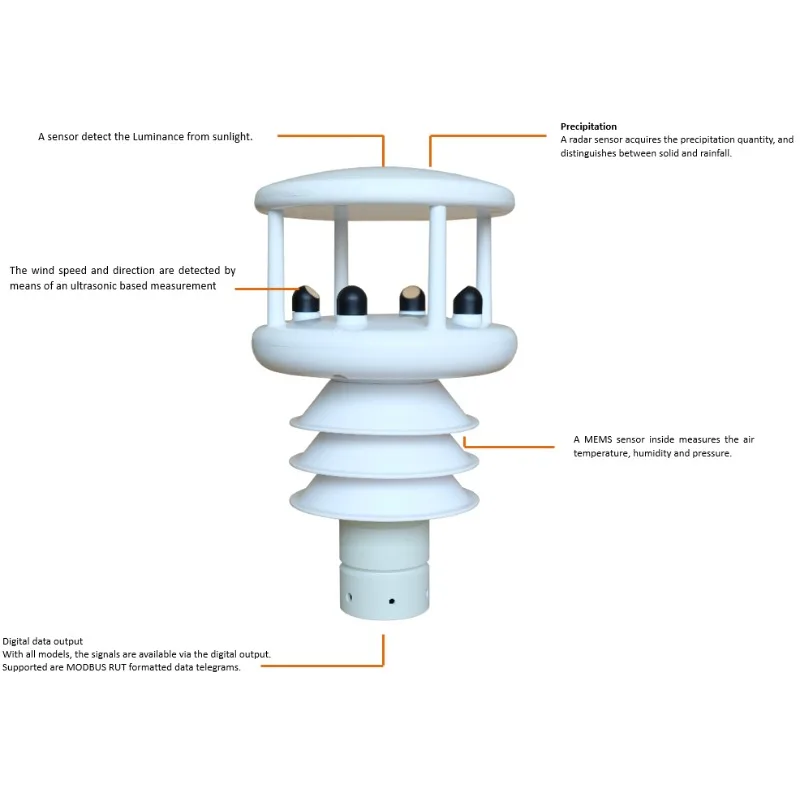 A sensor detect the Luminance from sunlight.

Precipitation
A radar sensor acquires the precipitation quantity, and distinguishes between solid and rainfall.

The wind speed and direction are detected by means of an ultrasonic based measurement

A MEMS sensor inside measures the air temperature, humidity and pressure.

Digital data output
With all models, the signals are available via the digital output.
Supported are MODBUS RUT formatted data telegrams.