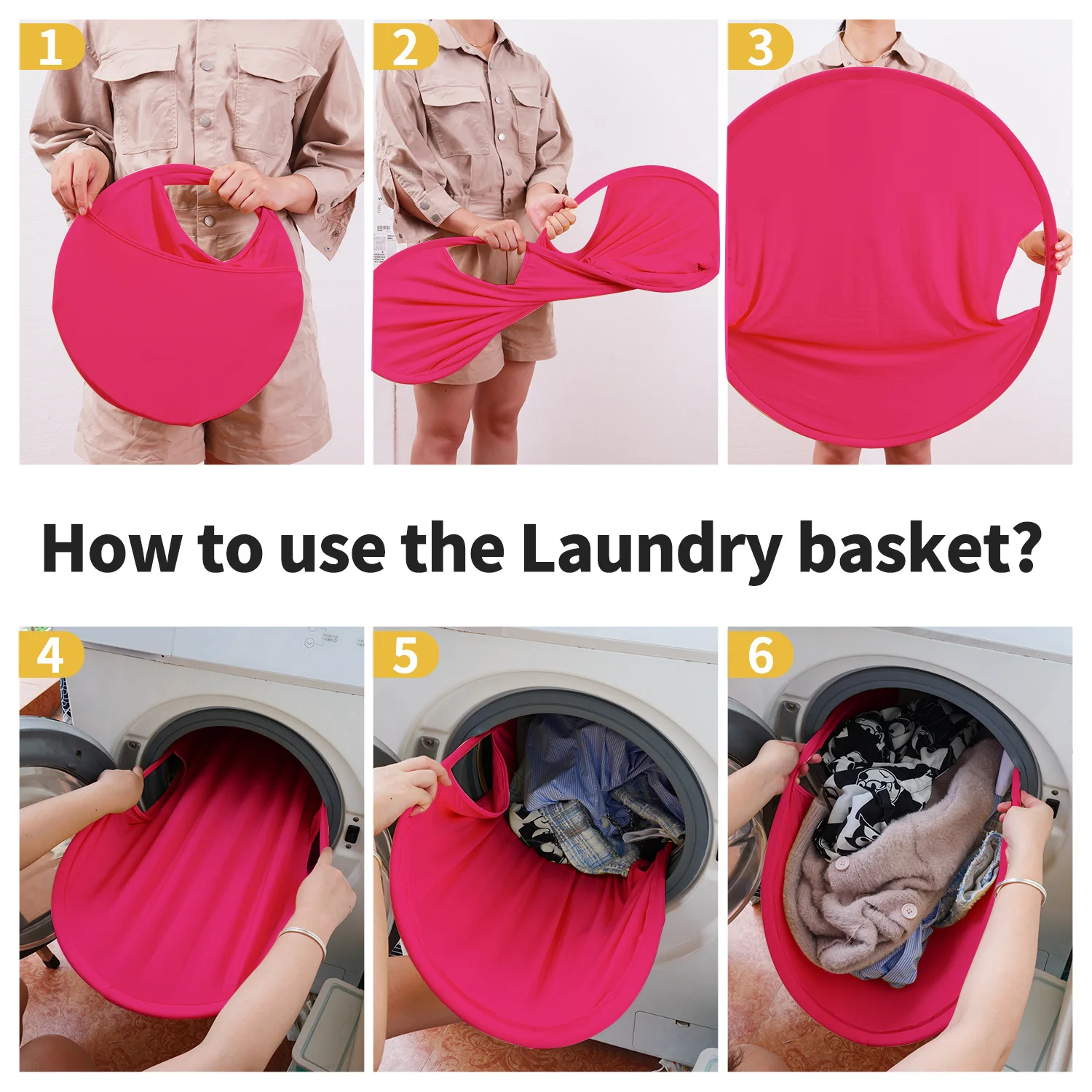 1

2

3

How to use the Laundry basket?

4

5

6