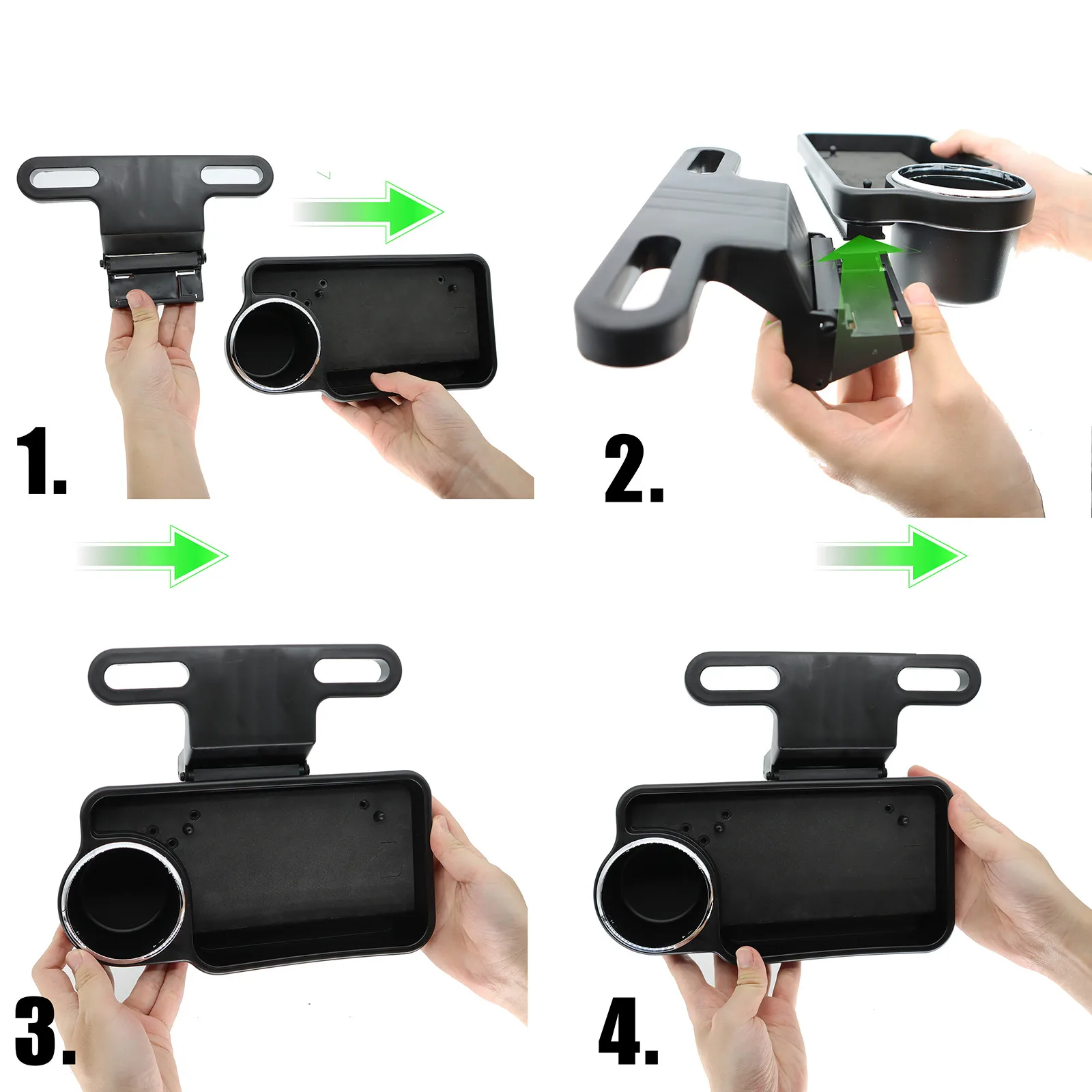 1.

2.

3.

4.